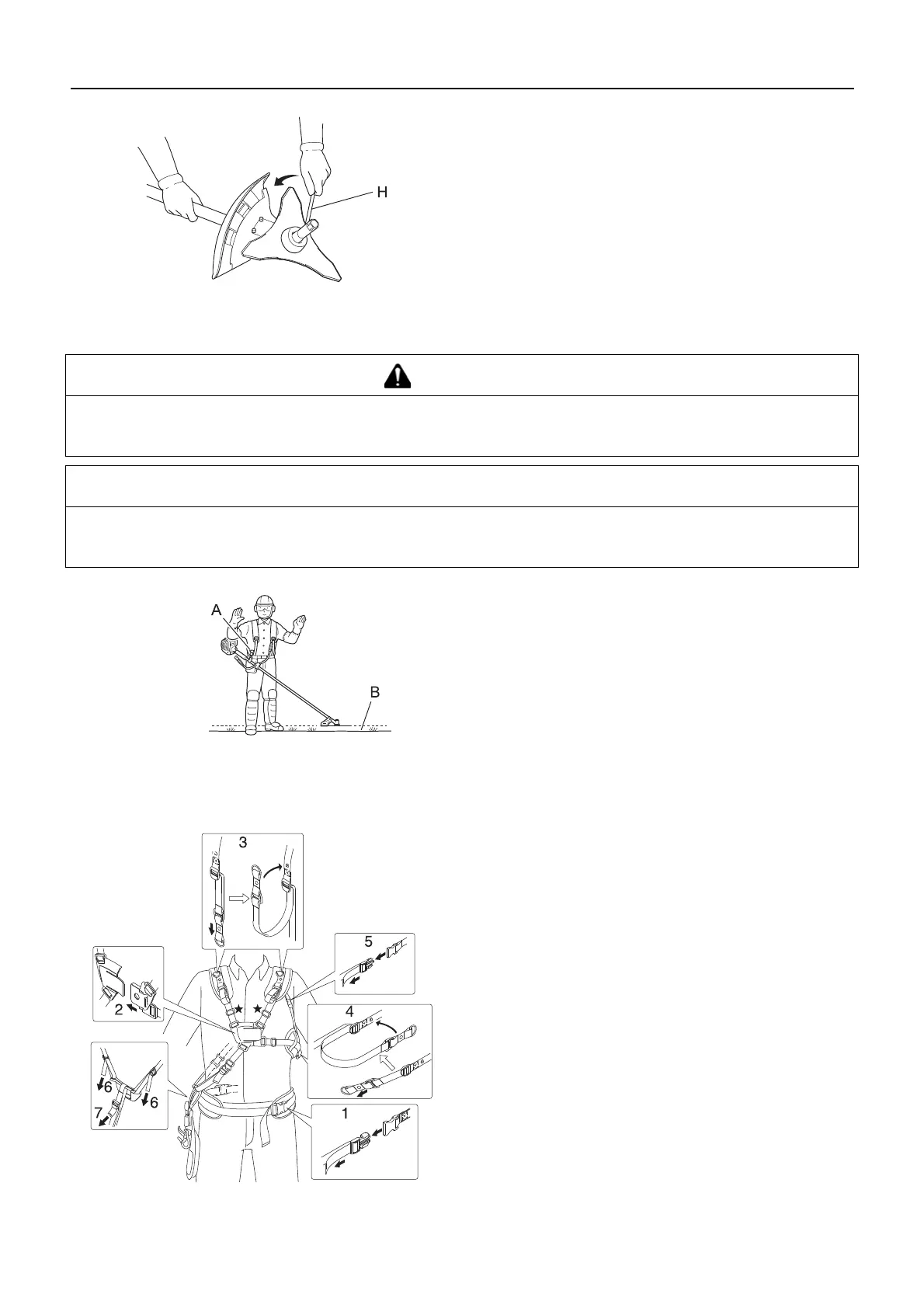 H

A

B

3

5

2

4

6

6

7

1