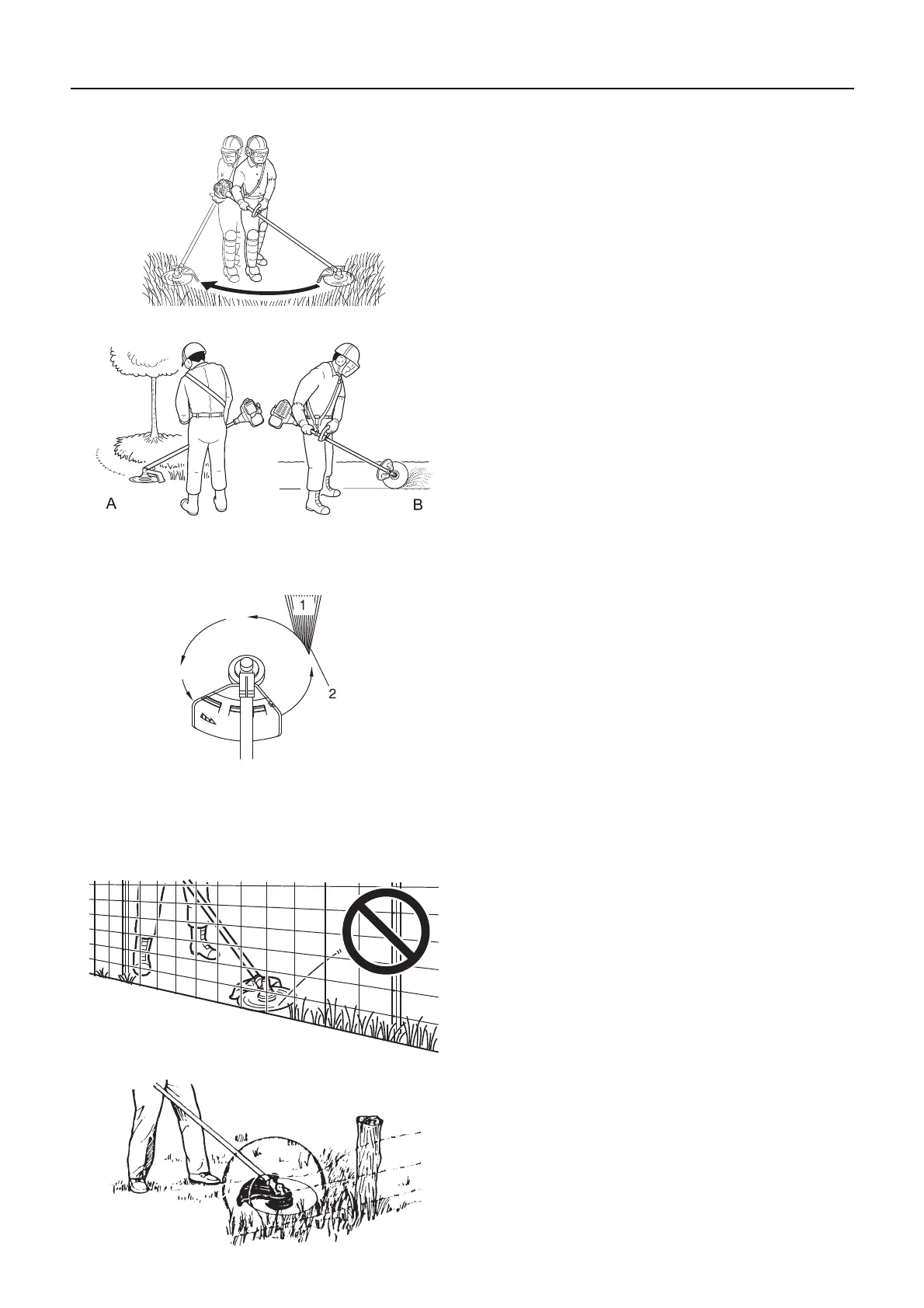 A

B

1

2