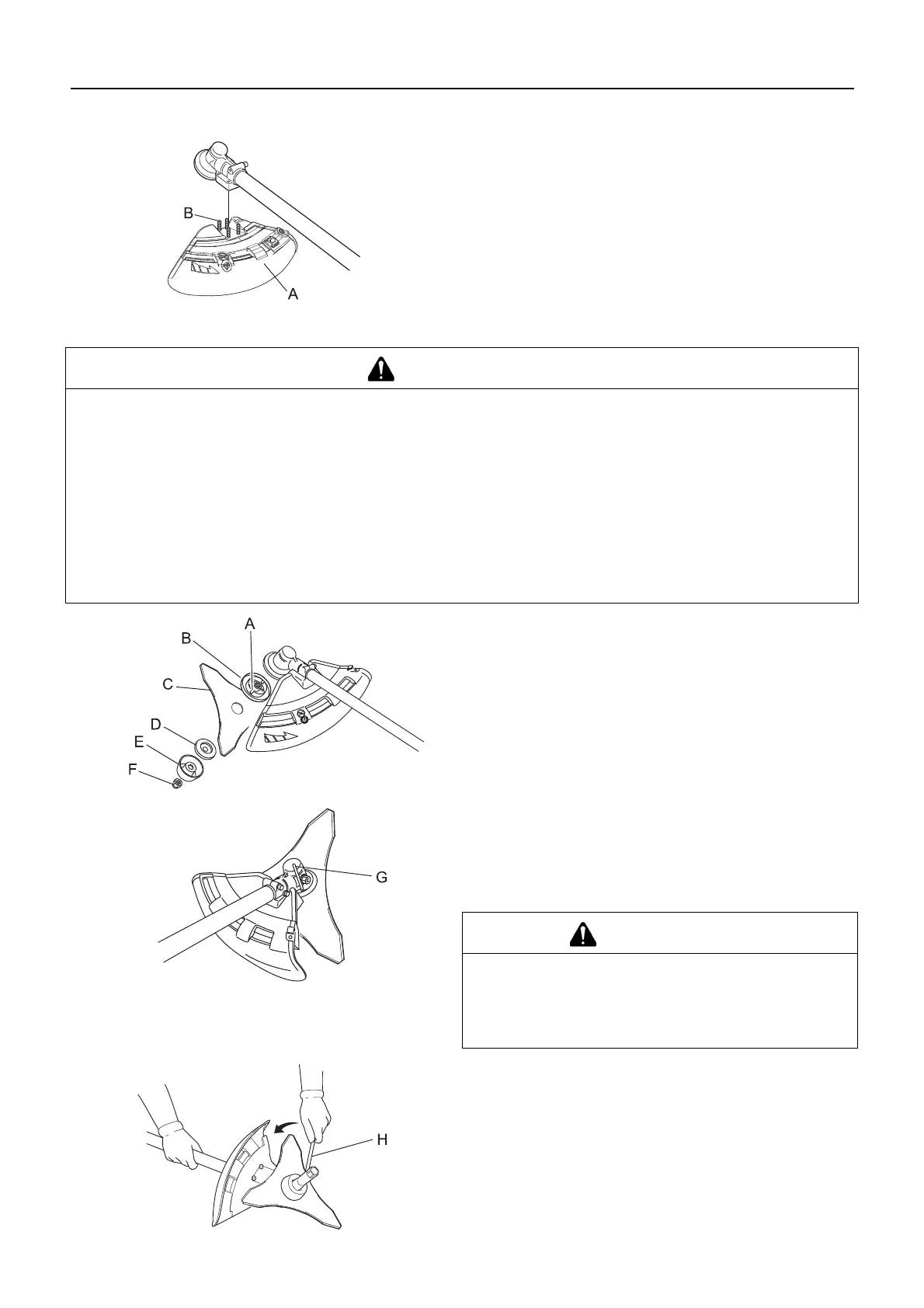 B

A

A

B

C

D

E

F

G

H