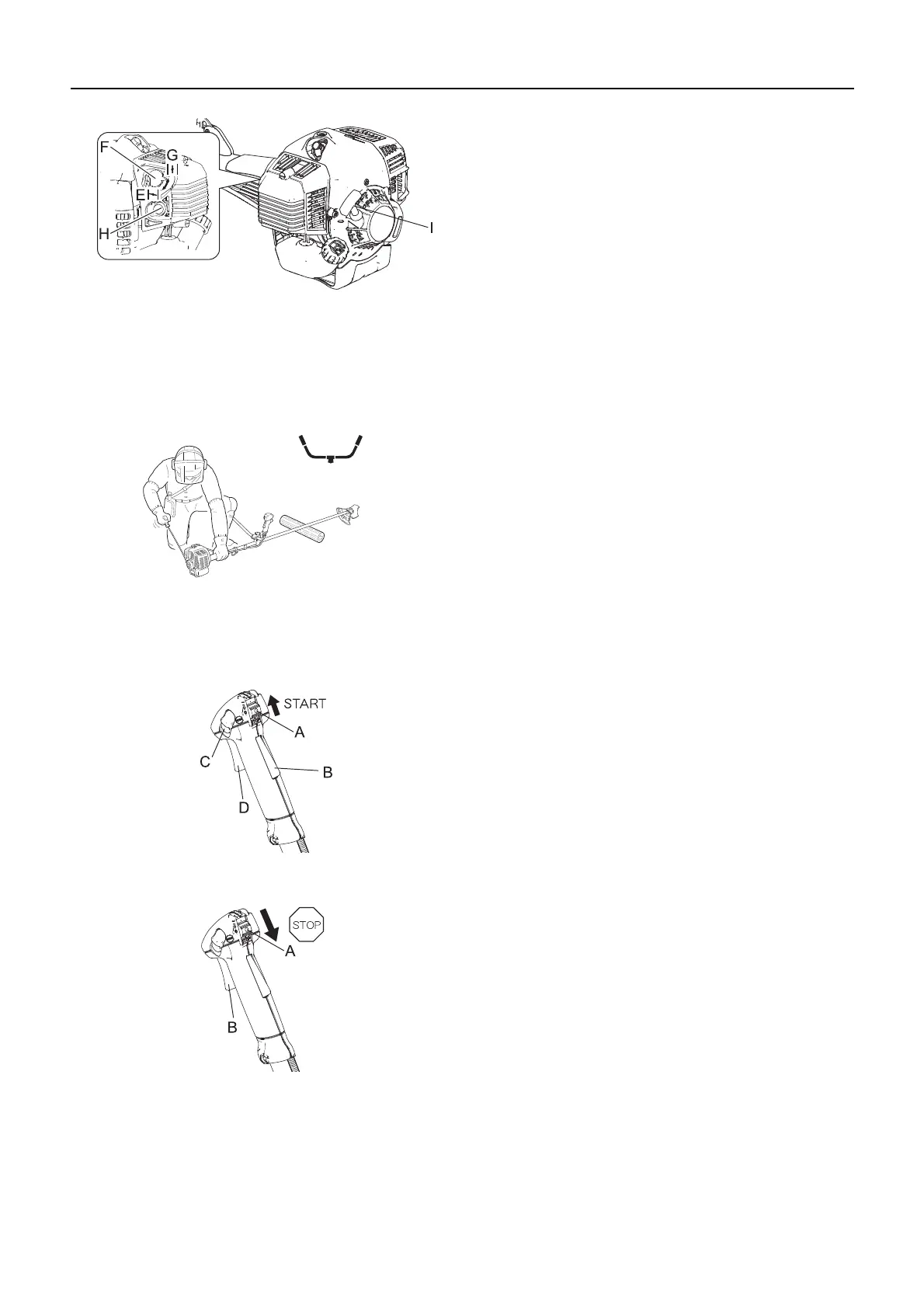 F
G
E
H
I

START
A
C
B
D

STOP
A
B