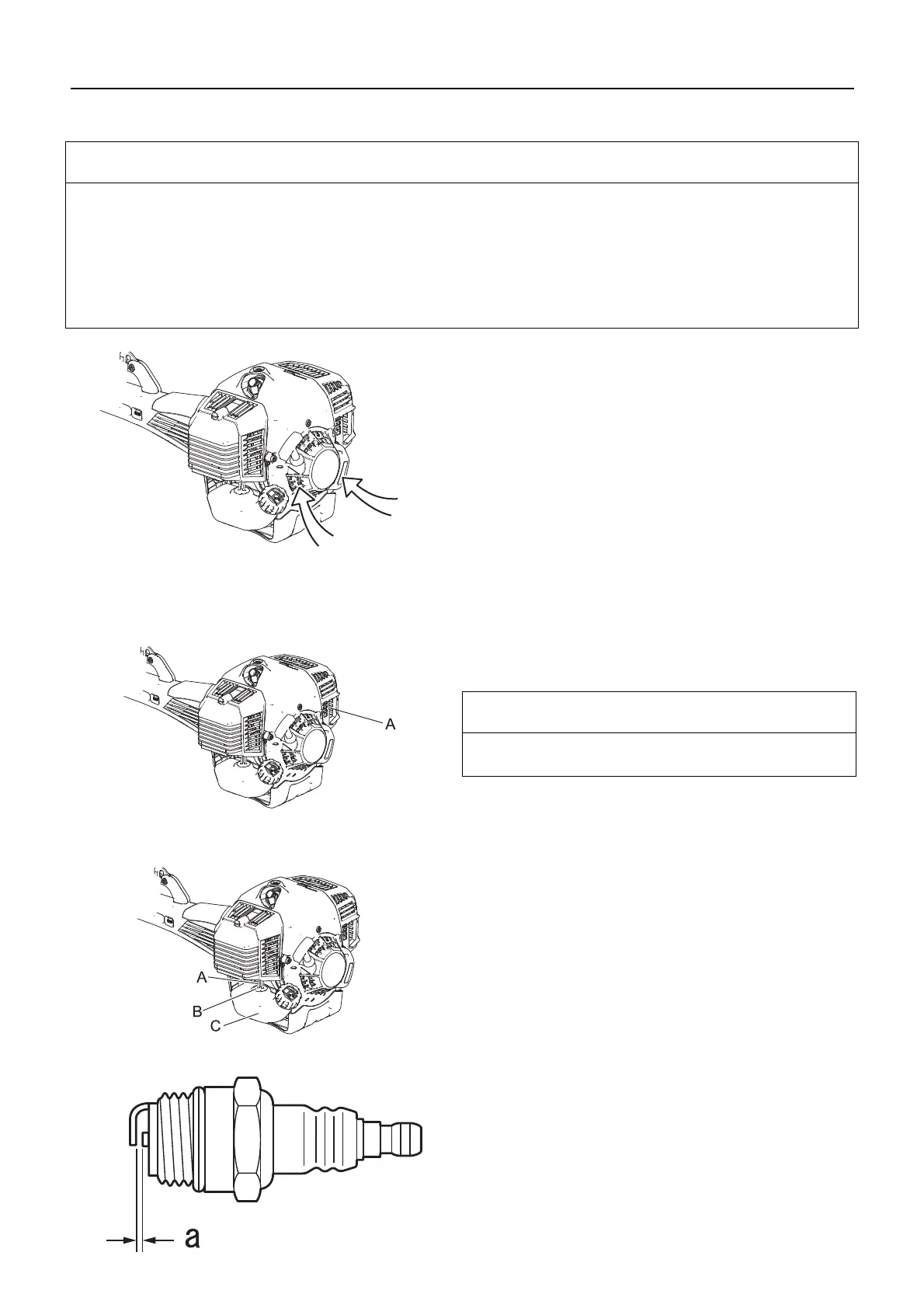 A

A
B
C

a