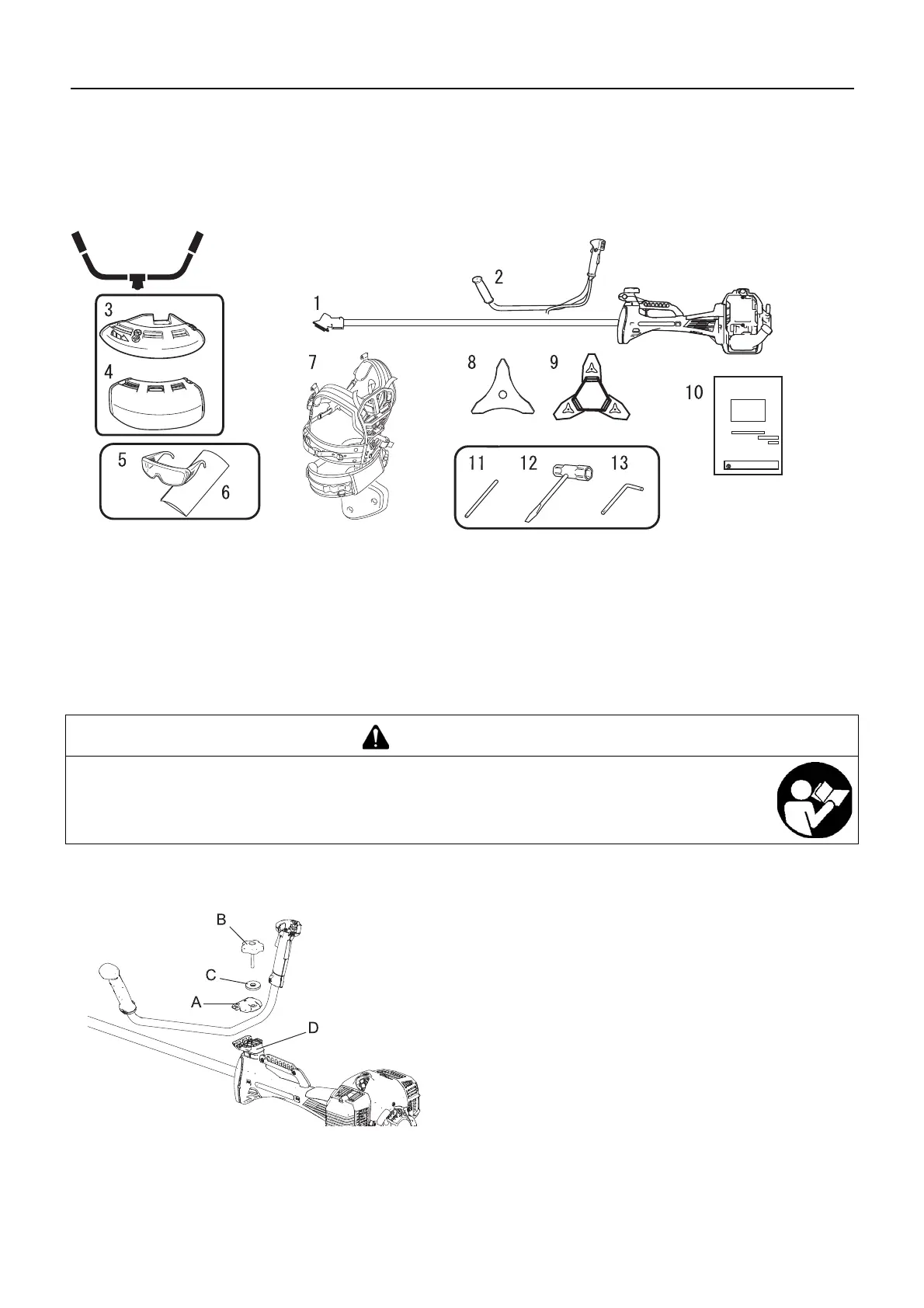 3
4
5
6
1
2
7
8
9
10
11
12
13

B
C
A
D