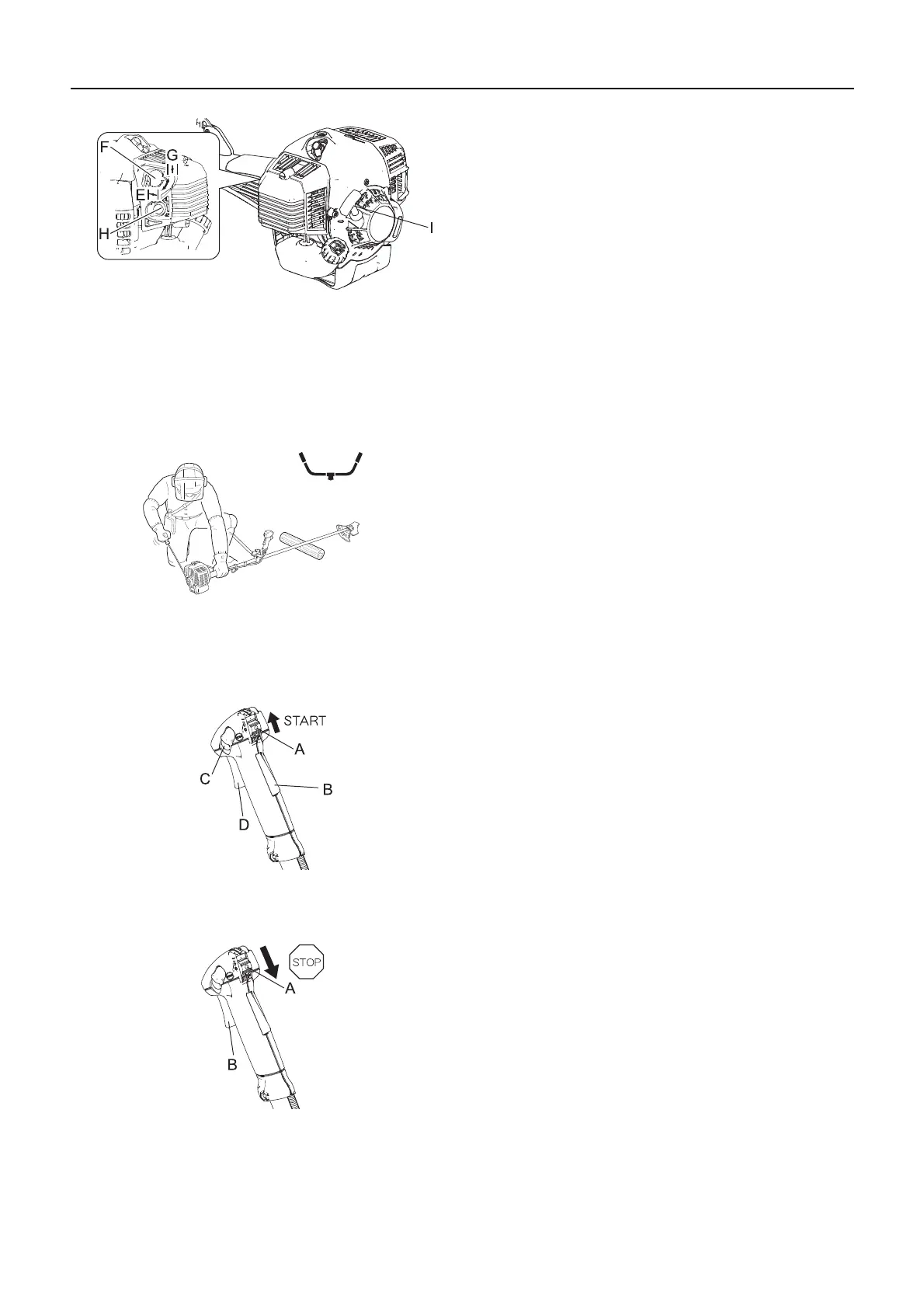 F
G
E
H
I

START
A
C
B
D

STOP
A
B