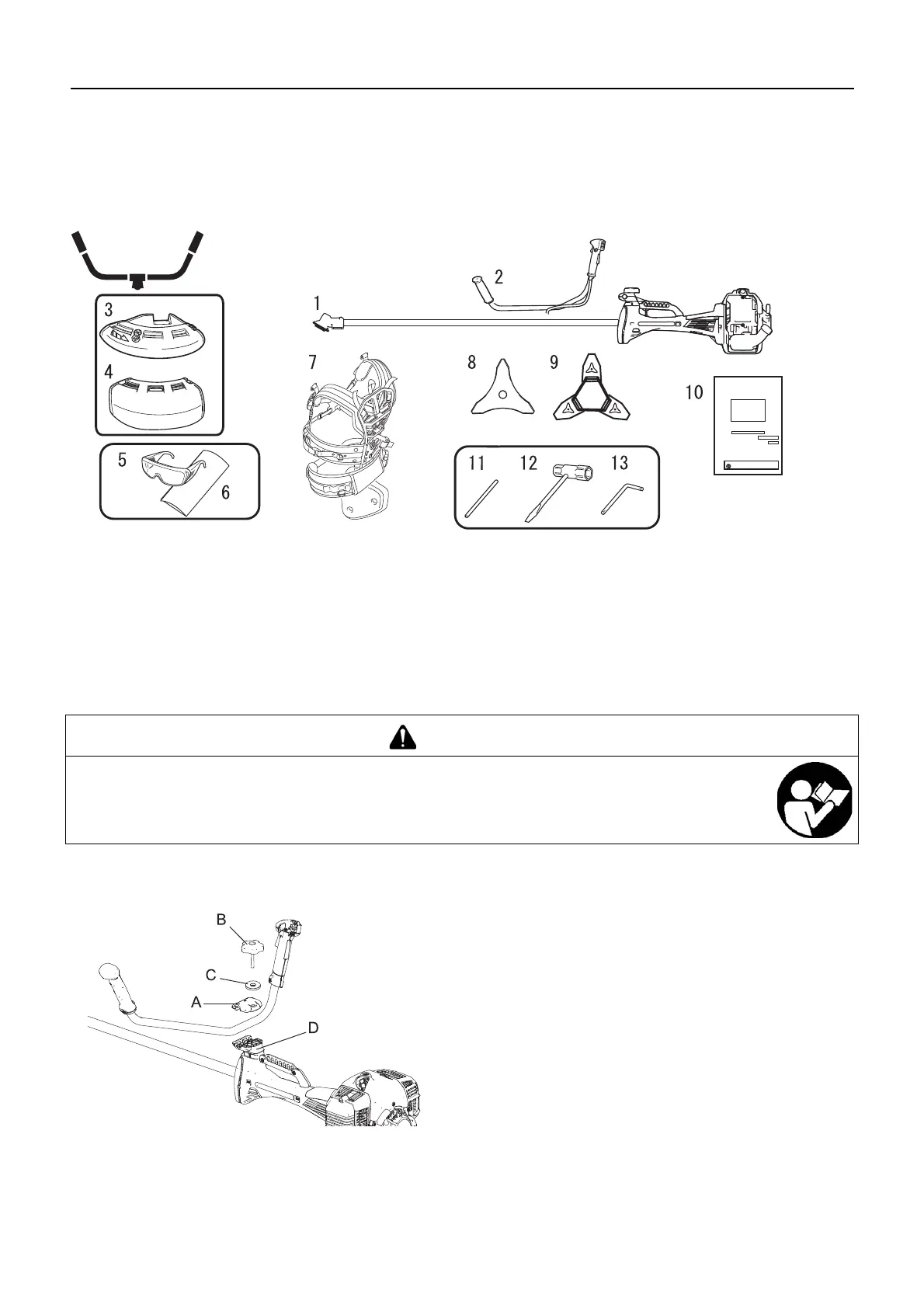 3

4

5

6

1

2

7

8

9

10

11

12

13

B

C

A

D