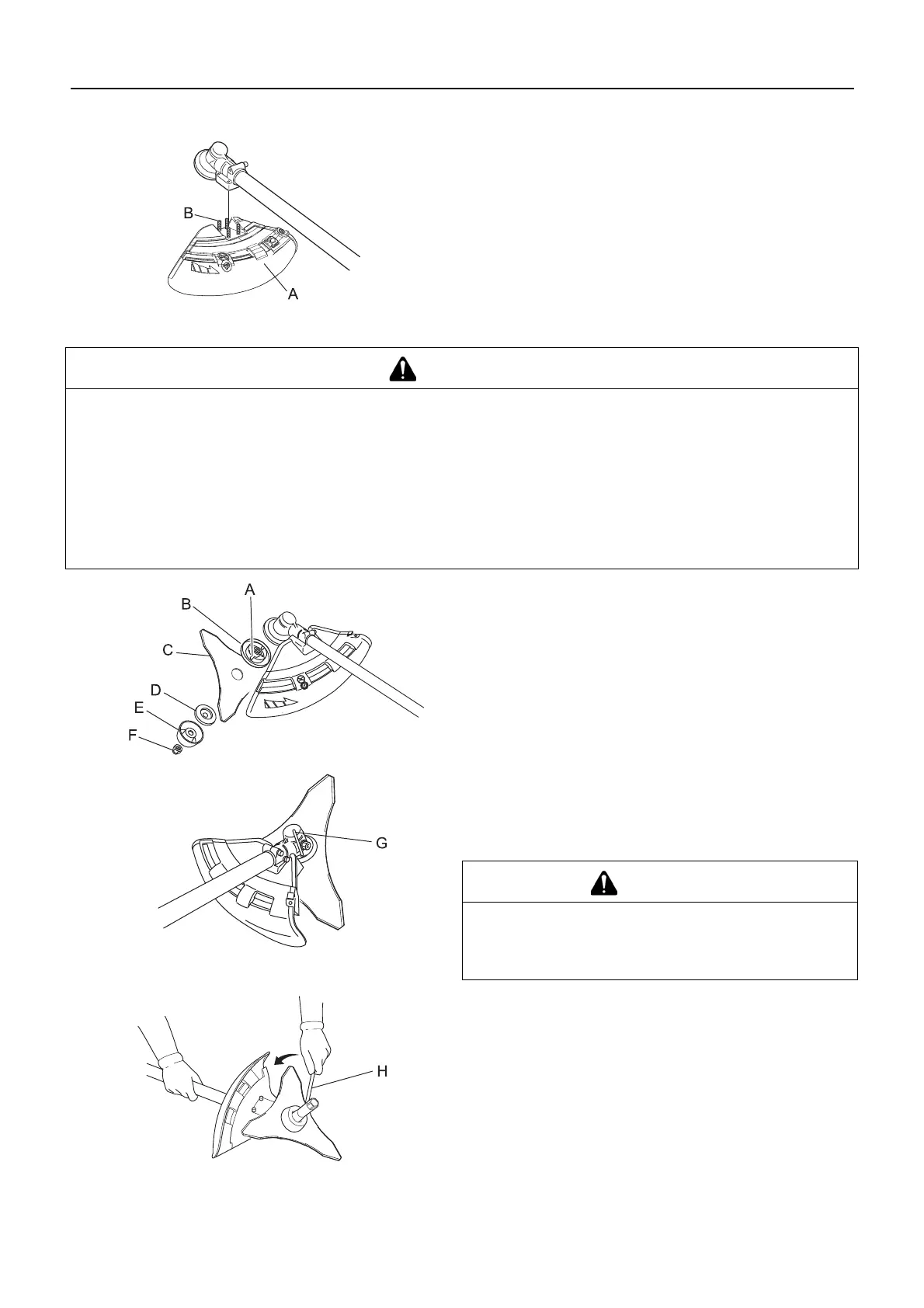 B

A

A

B

C

D

E

F

G

H