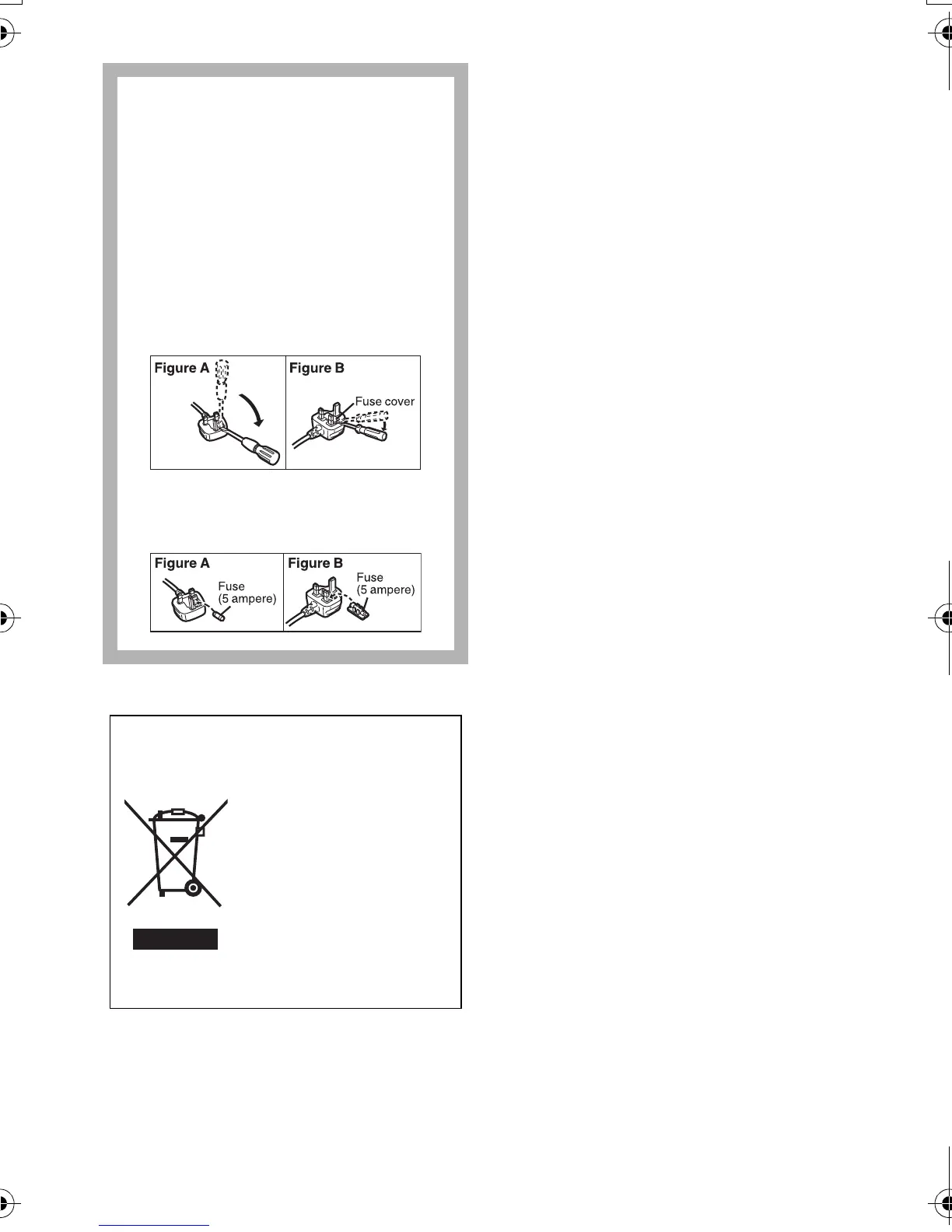 Figure A

Figure B

Fuse cover

Figure A

Fuse
(5 ampere)

Figure B

Fuse
(5 ampere)