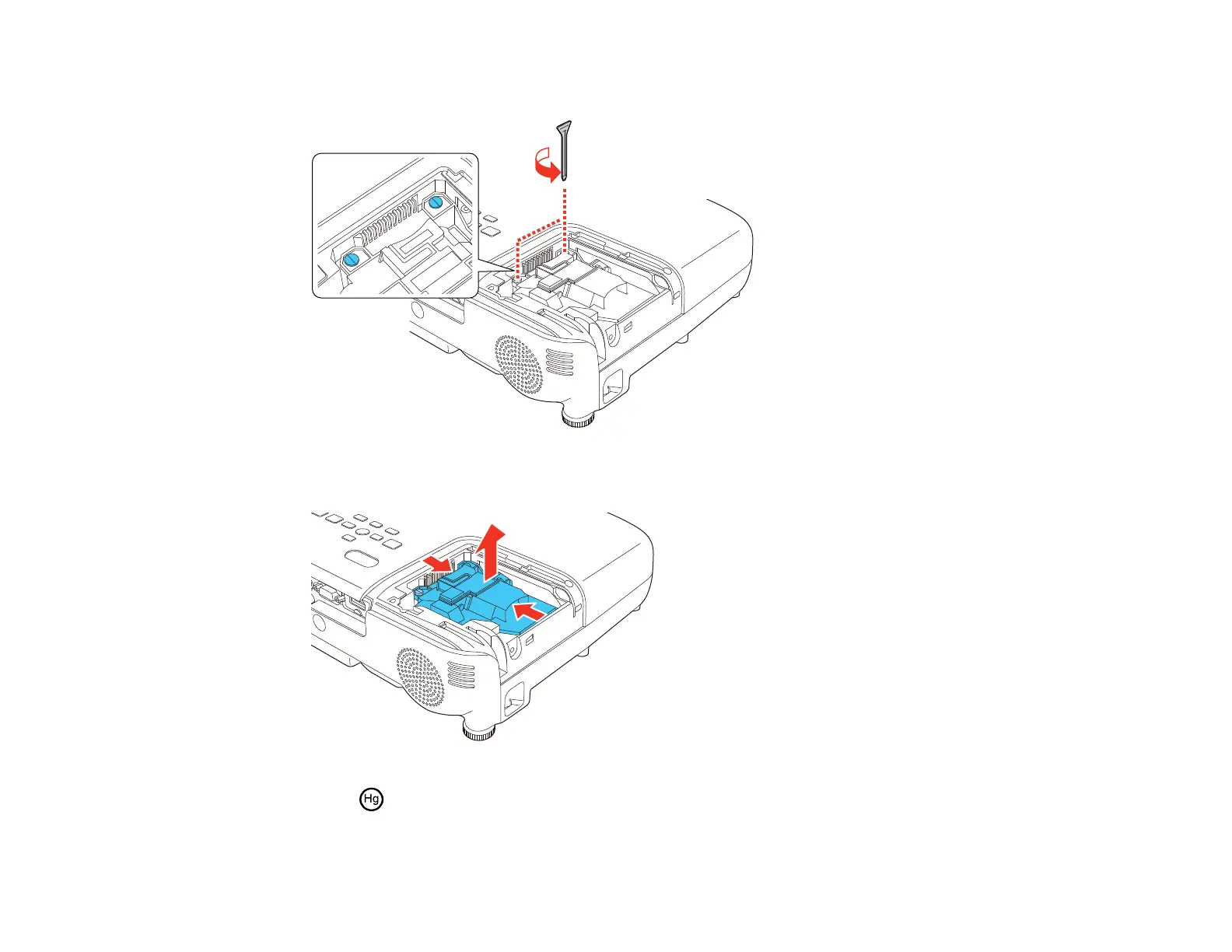 Hg