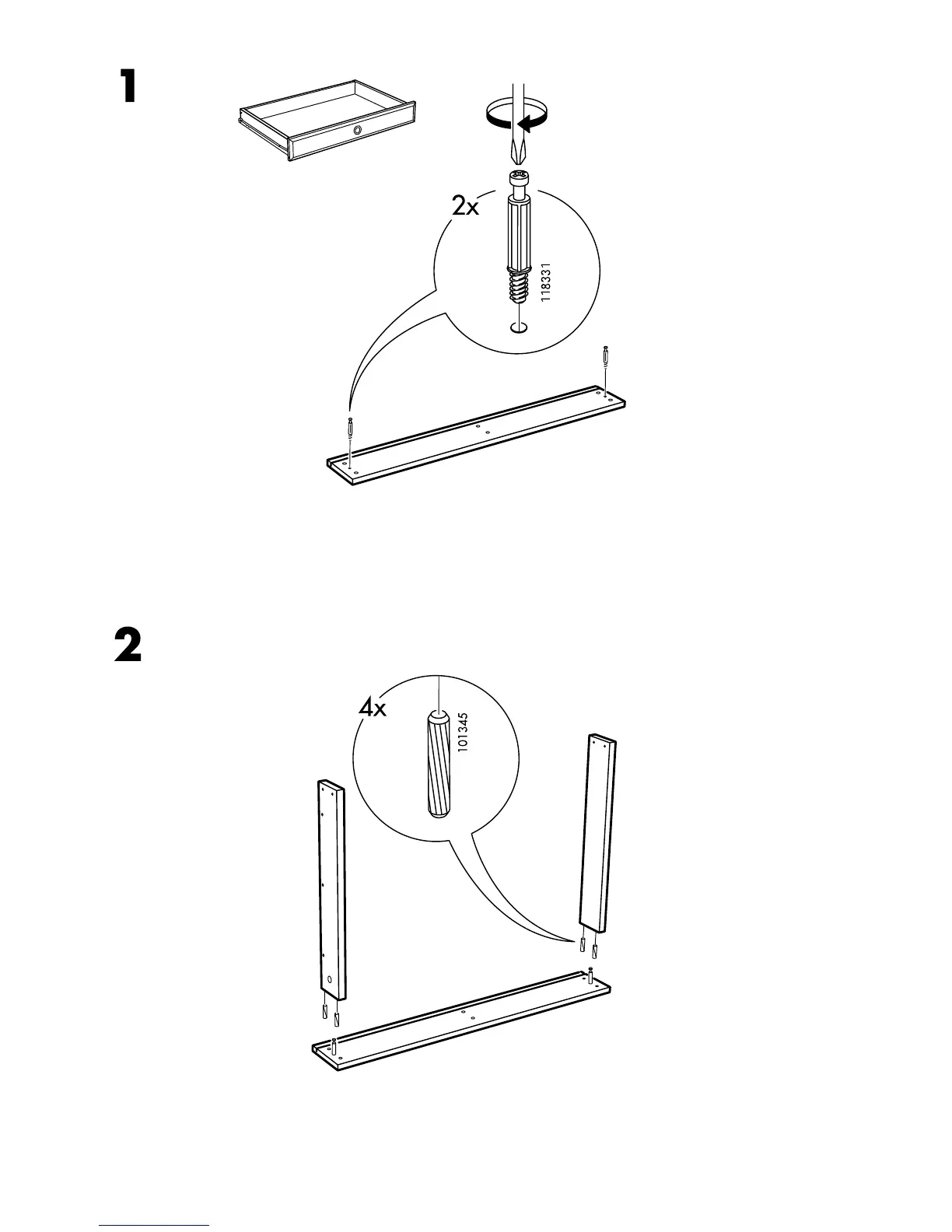 1

2x

118331

2

4x

101345