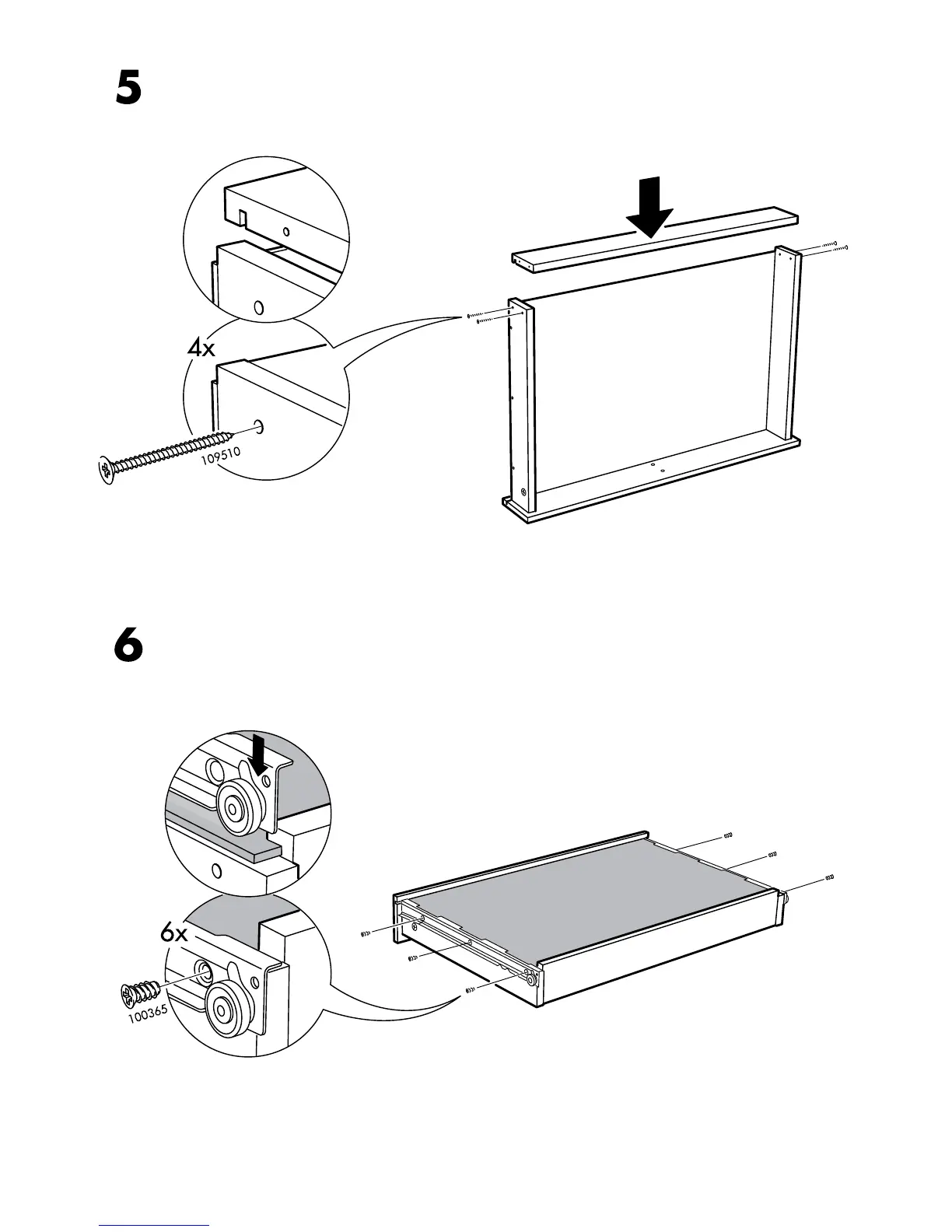 5

4x

109510

6

6x

100365