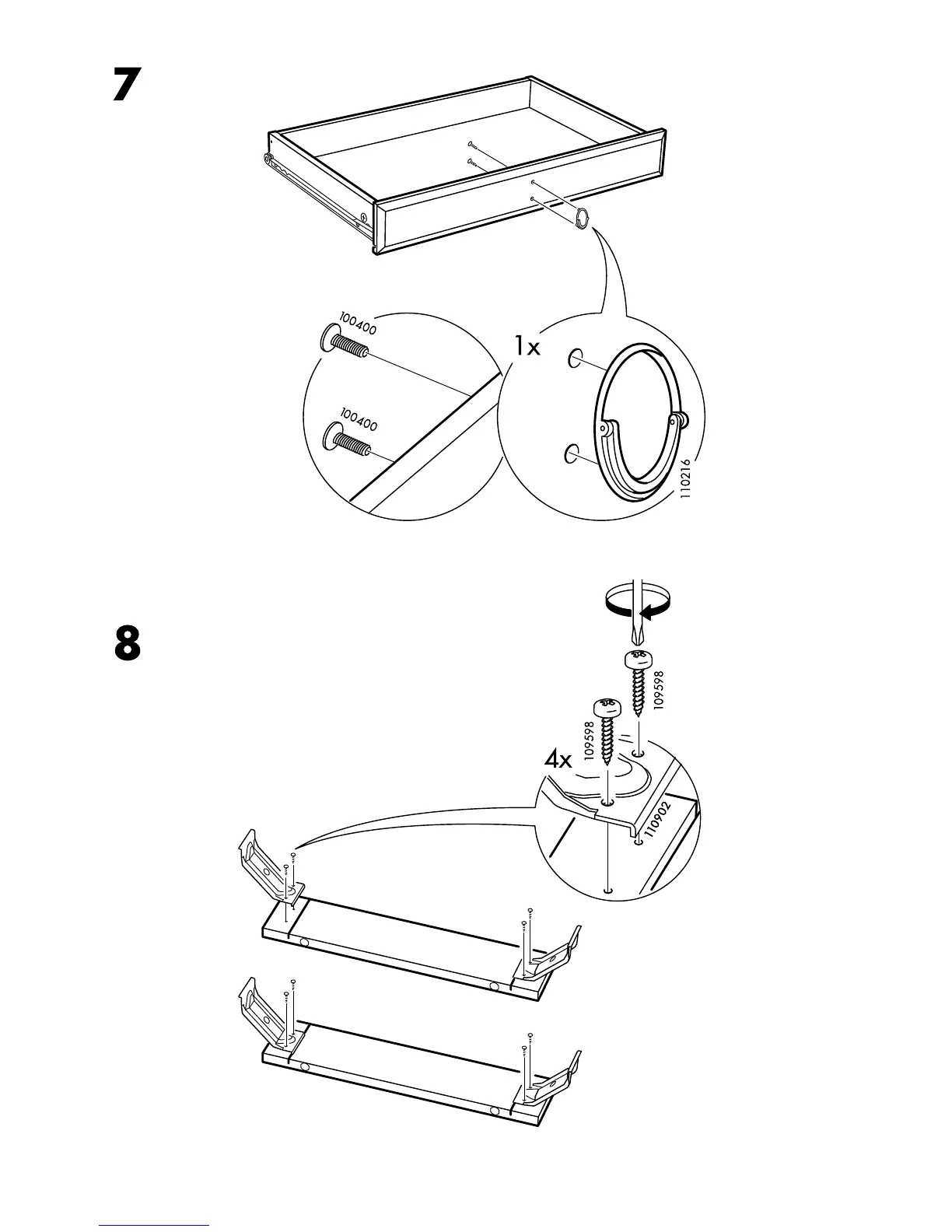 7

100400

100400

1x

110216

8

109598

109598

4x

110902