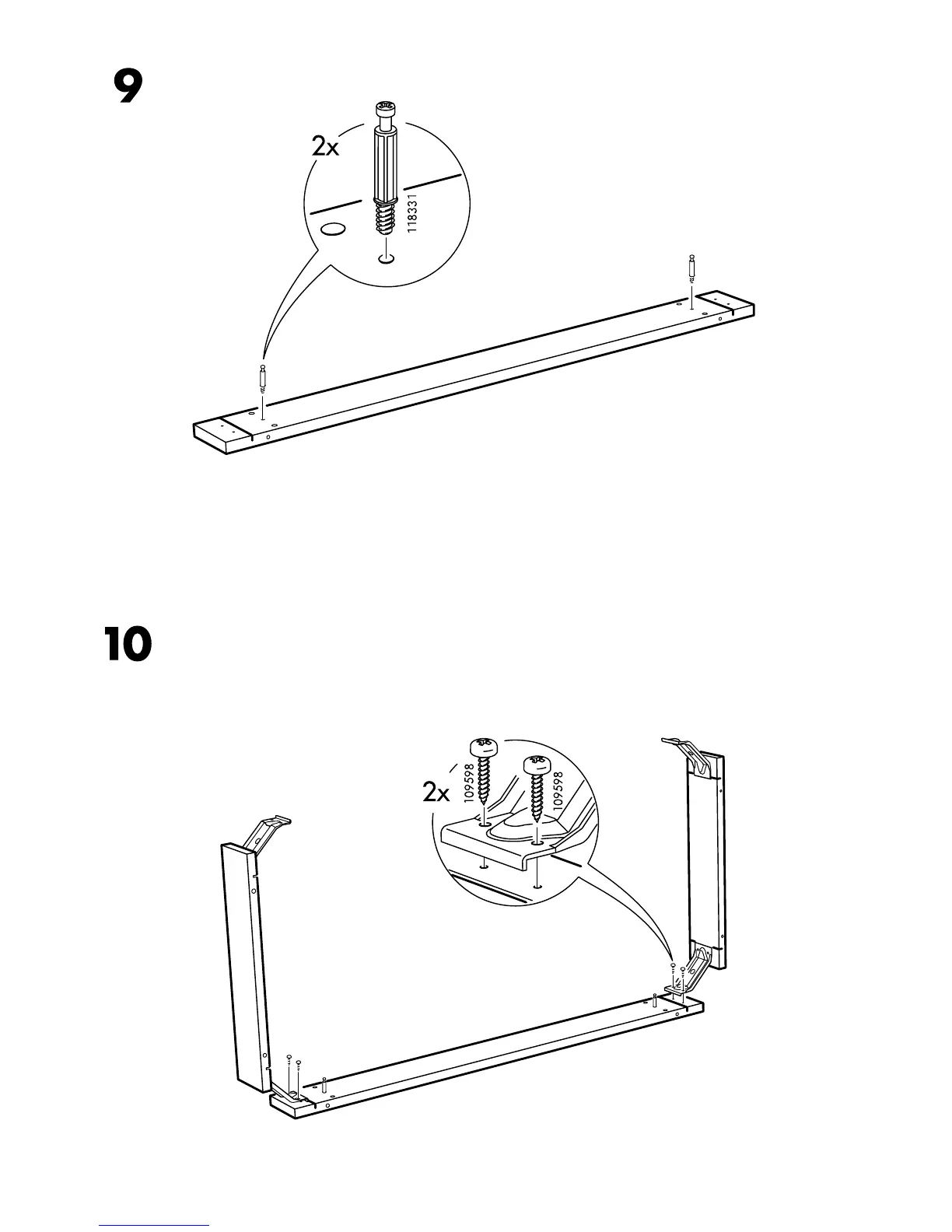 9

2x

118331

10

2x

109598

109598