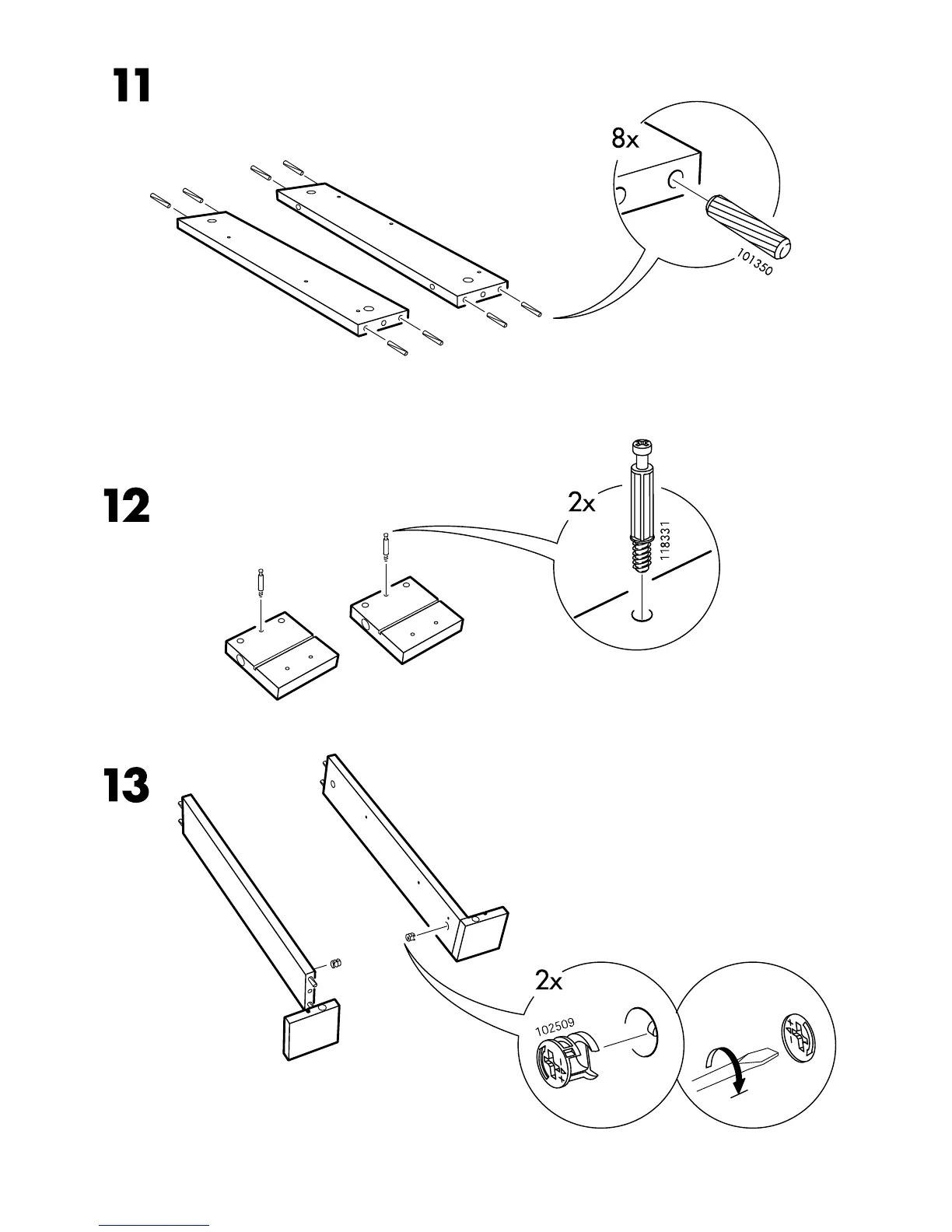 11

8x

101350

12

2x

118331

13

2x

102509