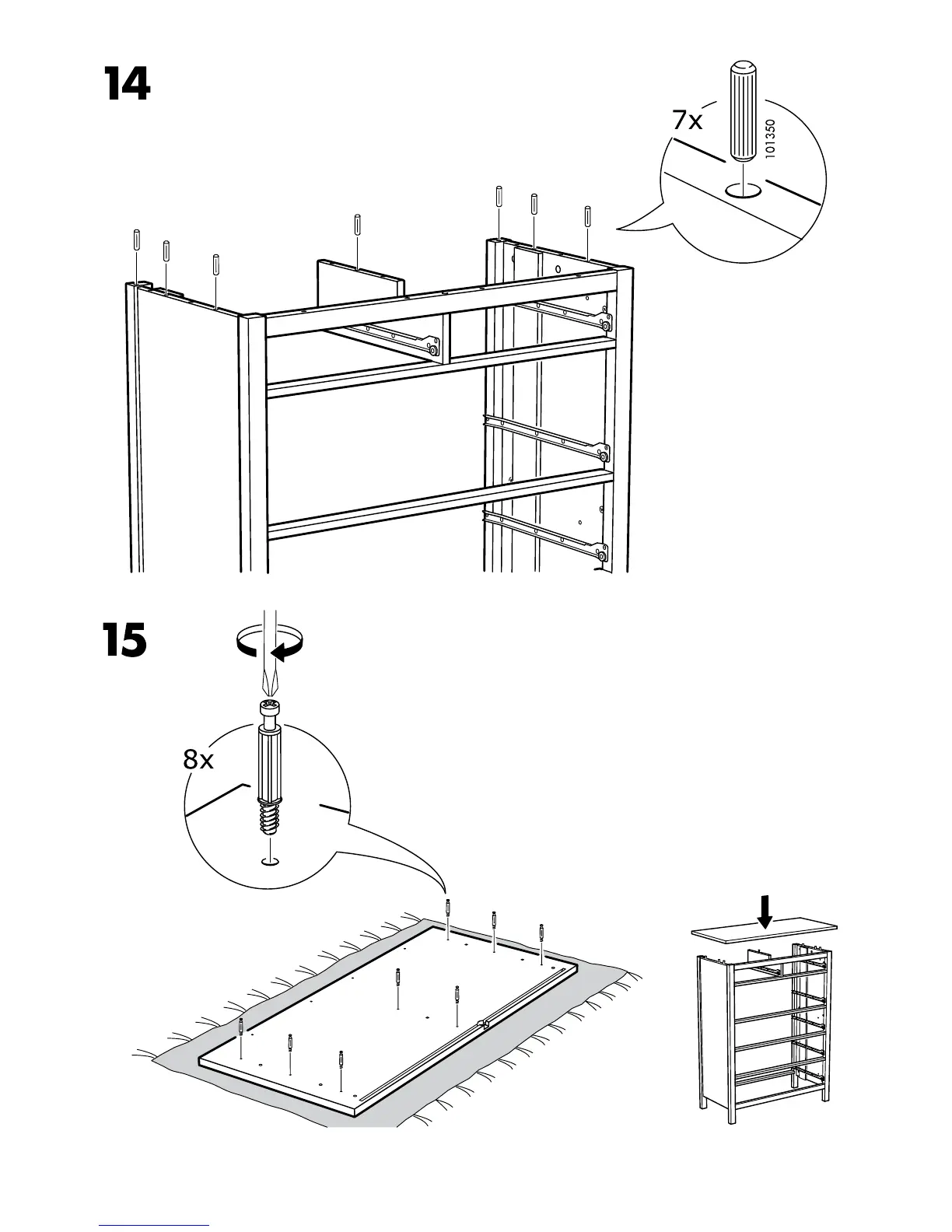 14

7x

101350

15

8x