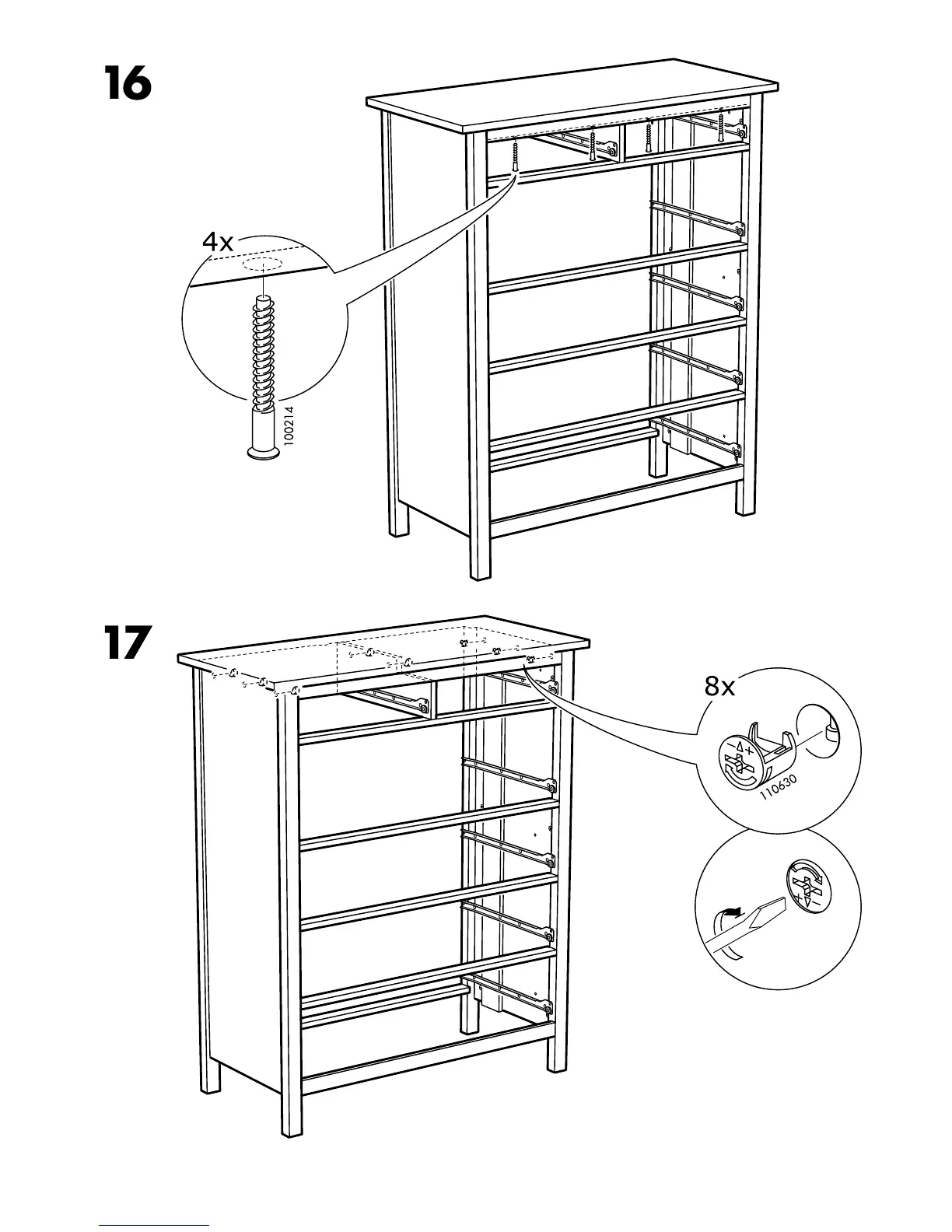 16

4x

100214

17

8x

110630