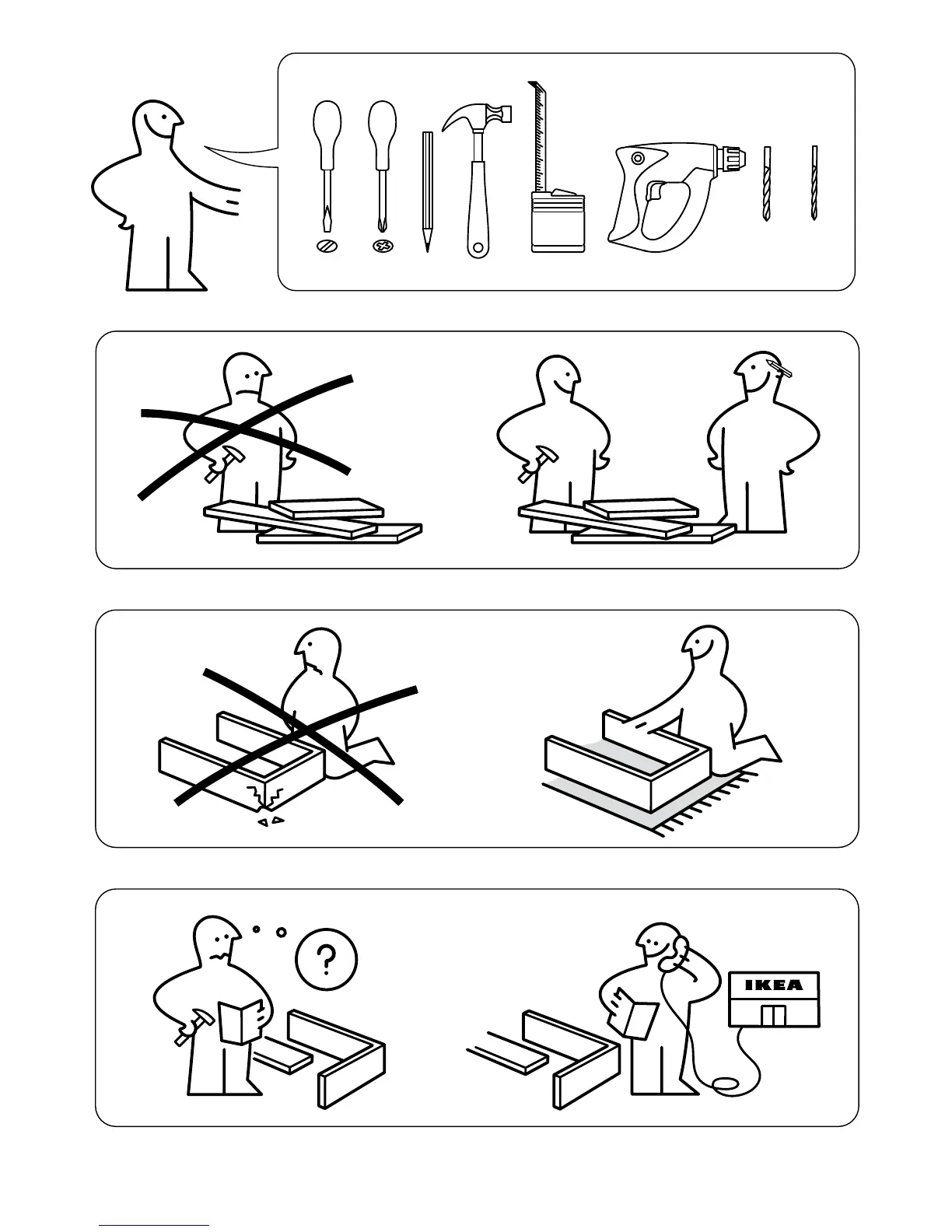 ?

IKEA