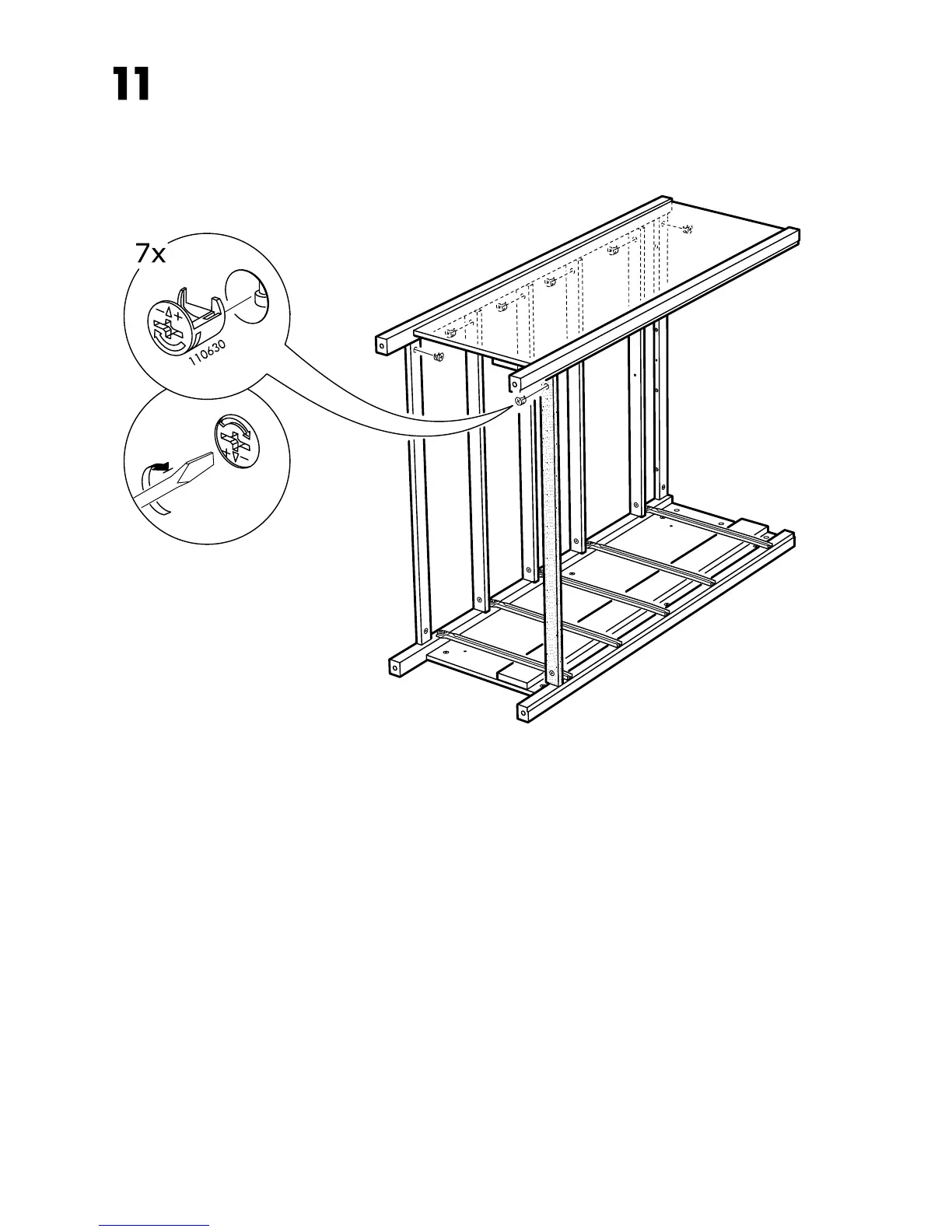 11

7x

110630