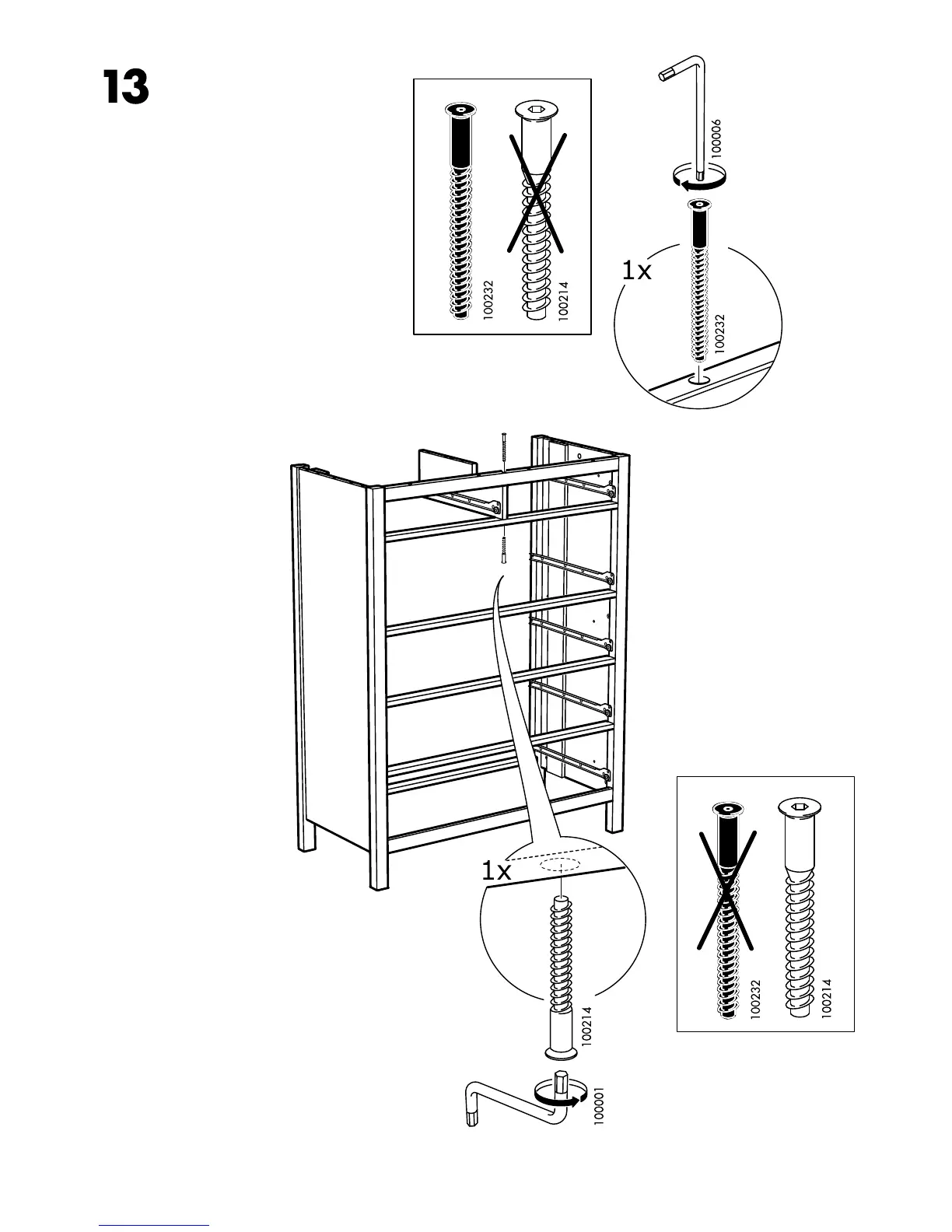 13

100232

100214

100006

1x

100232

1x

100214

100001

100232

100214