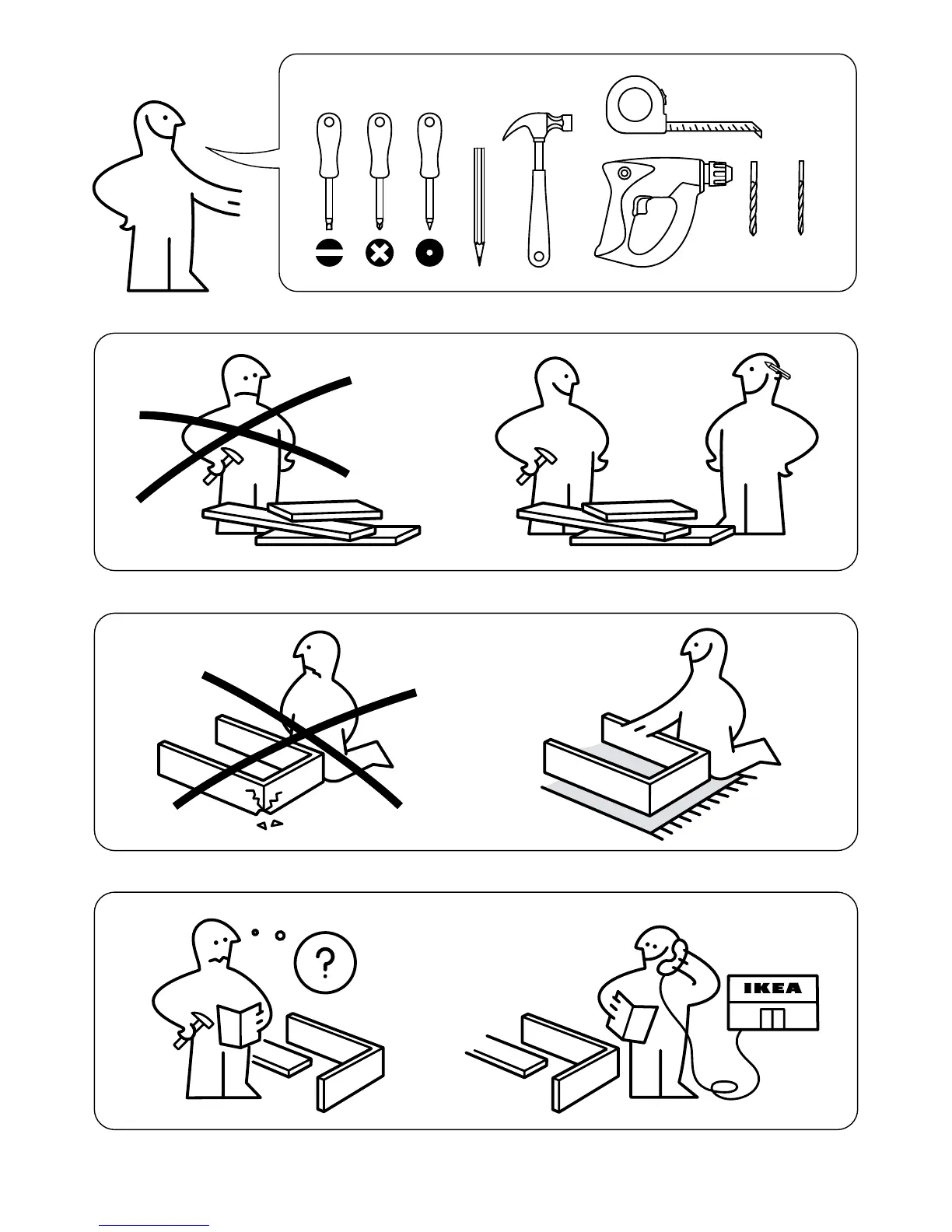 ?

IKEA