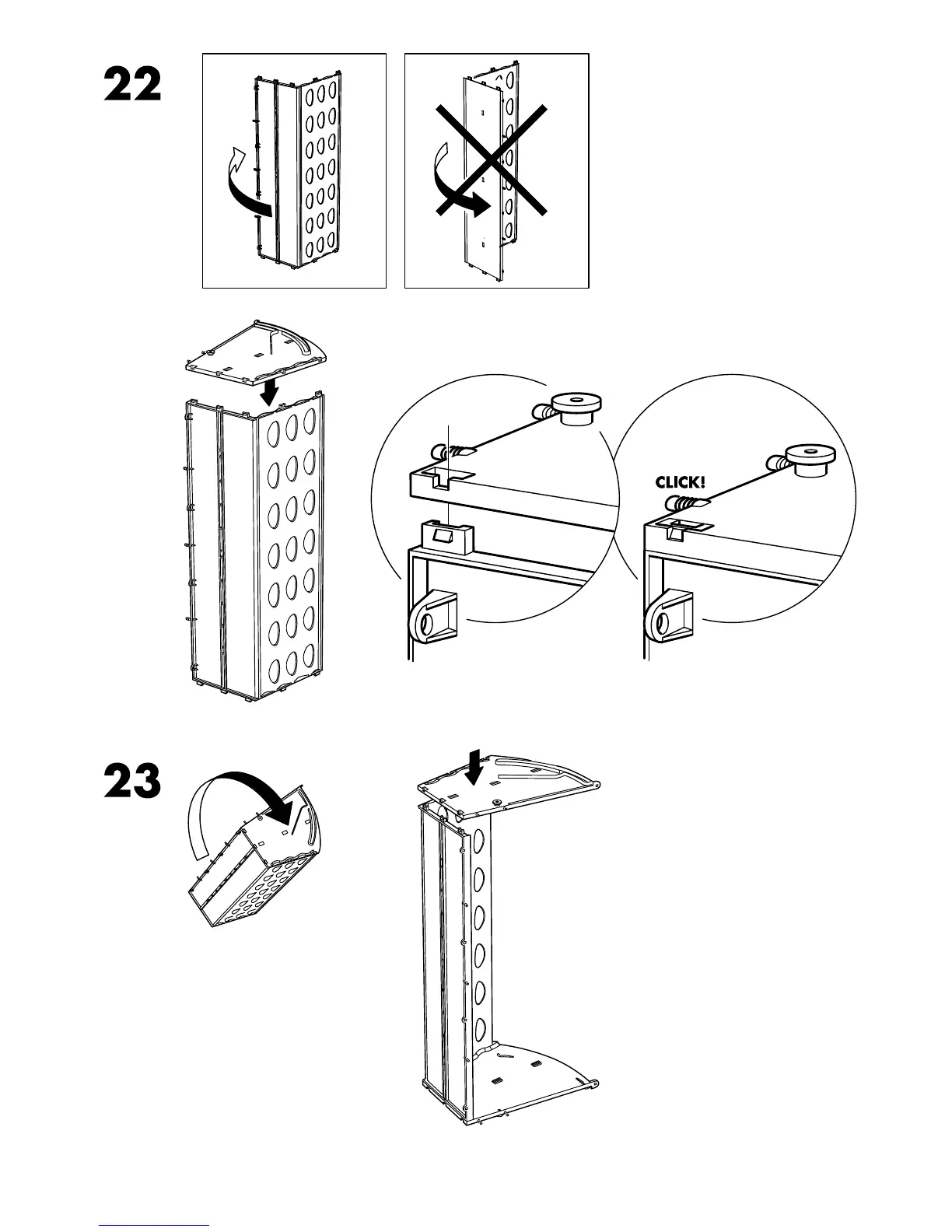 22

CLICK!

23