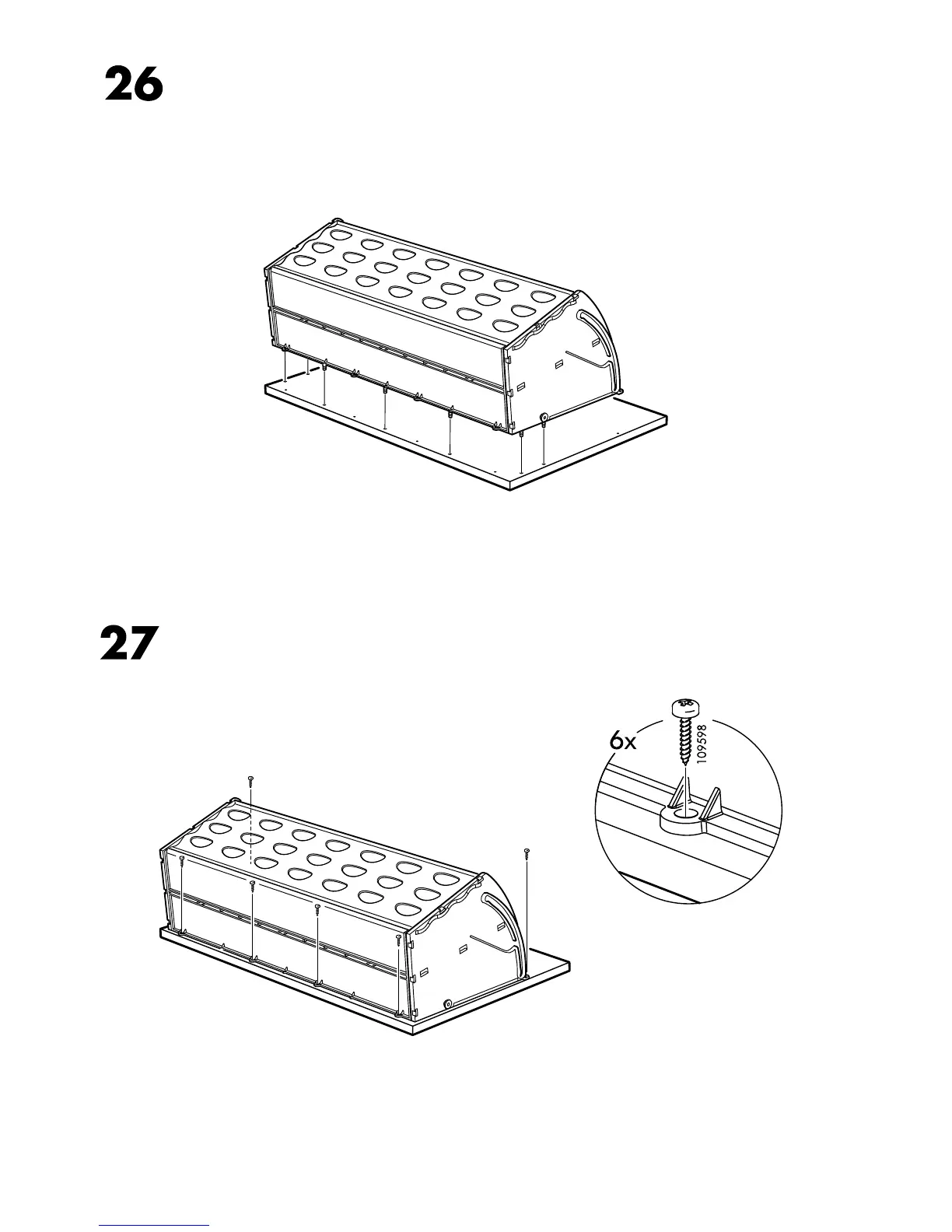 26

27

6x

109598