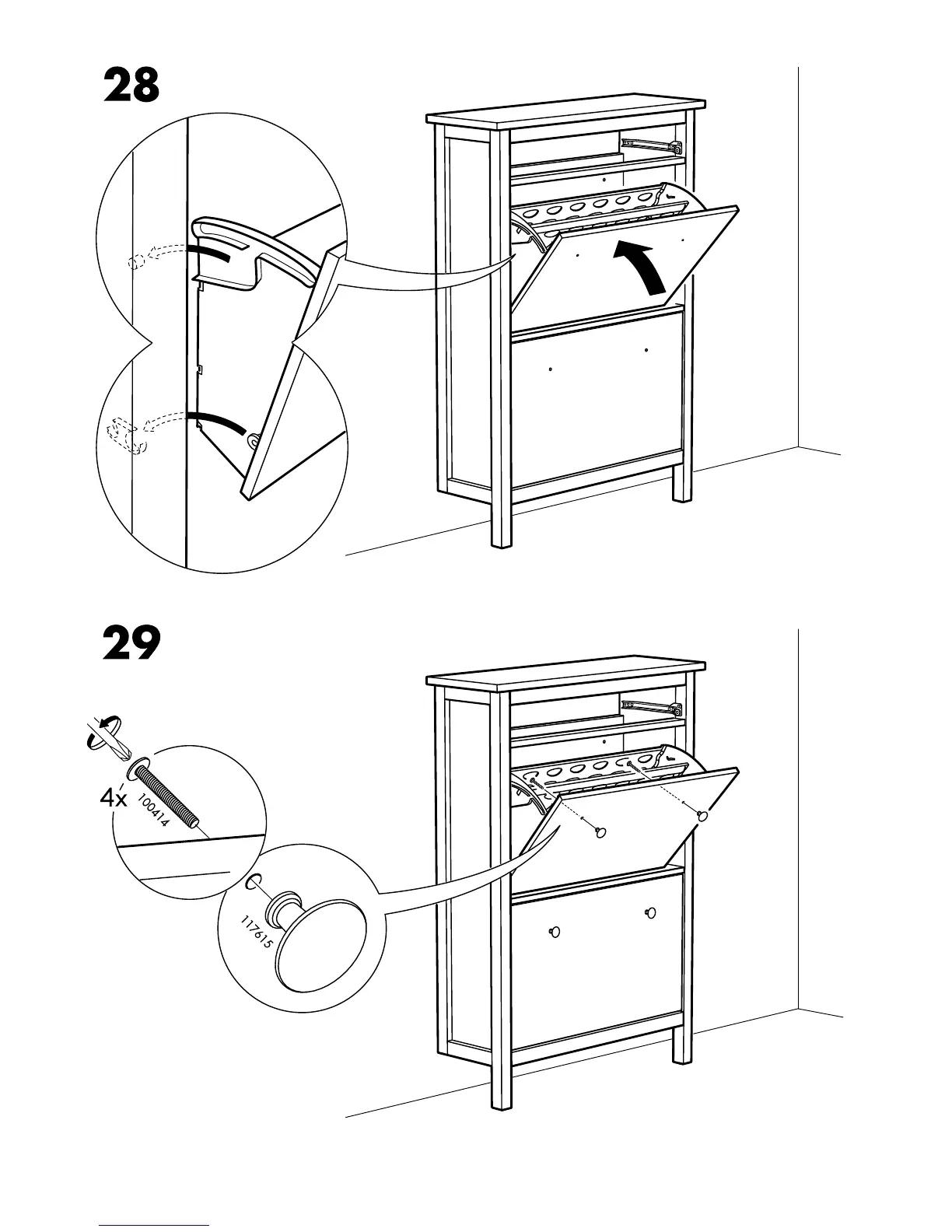 28

29

4x

100414

117615