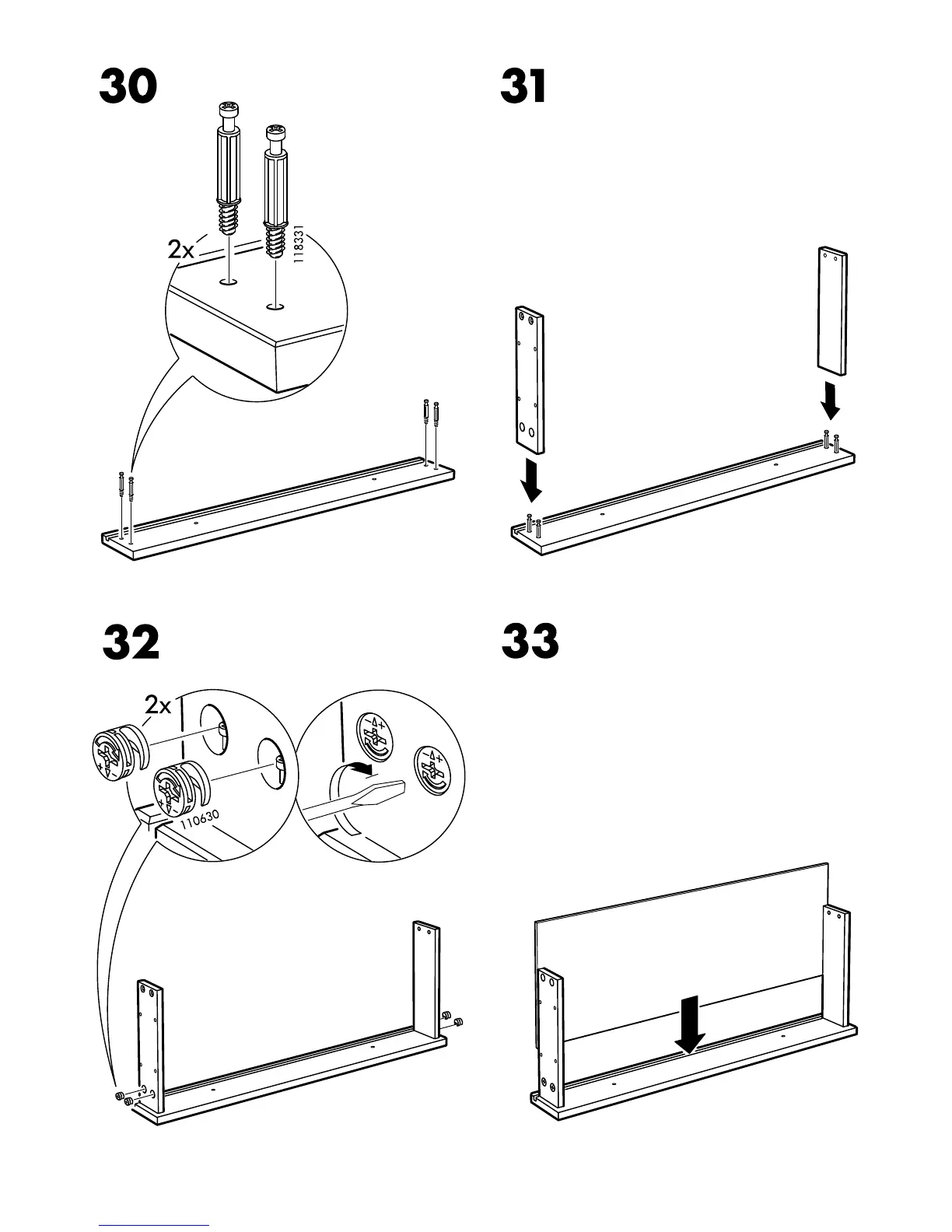 30

2x

118331

31

32

2x

110630

33