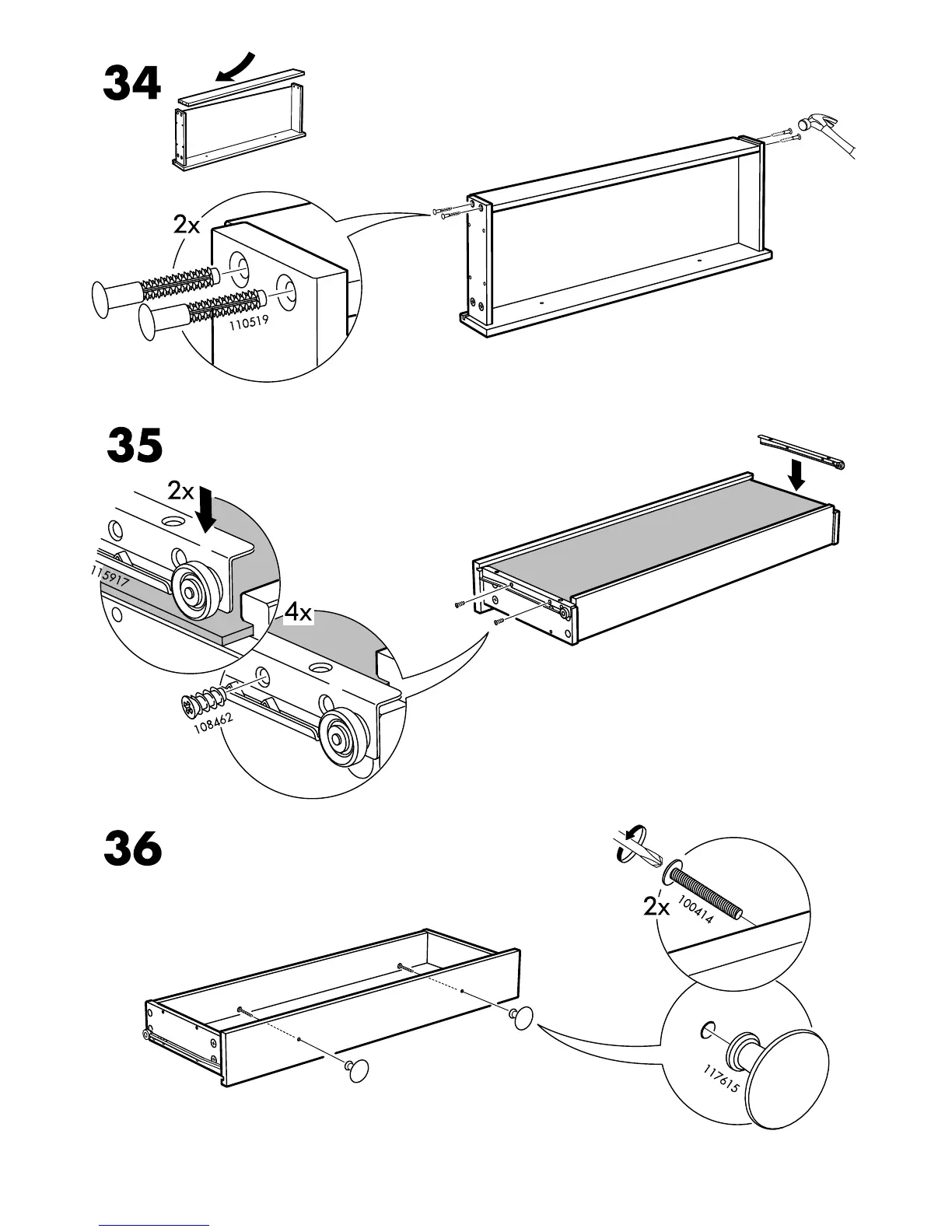 34

2x

110519

35

2x

115917

4x

108462

36

2x

100414

117615