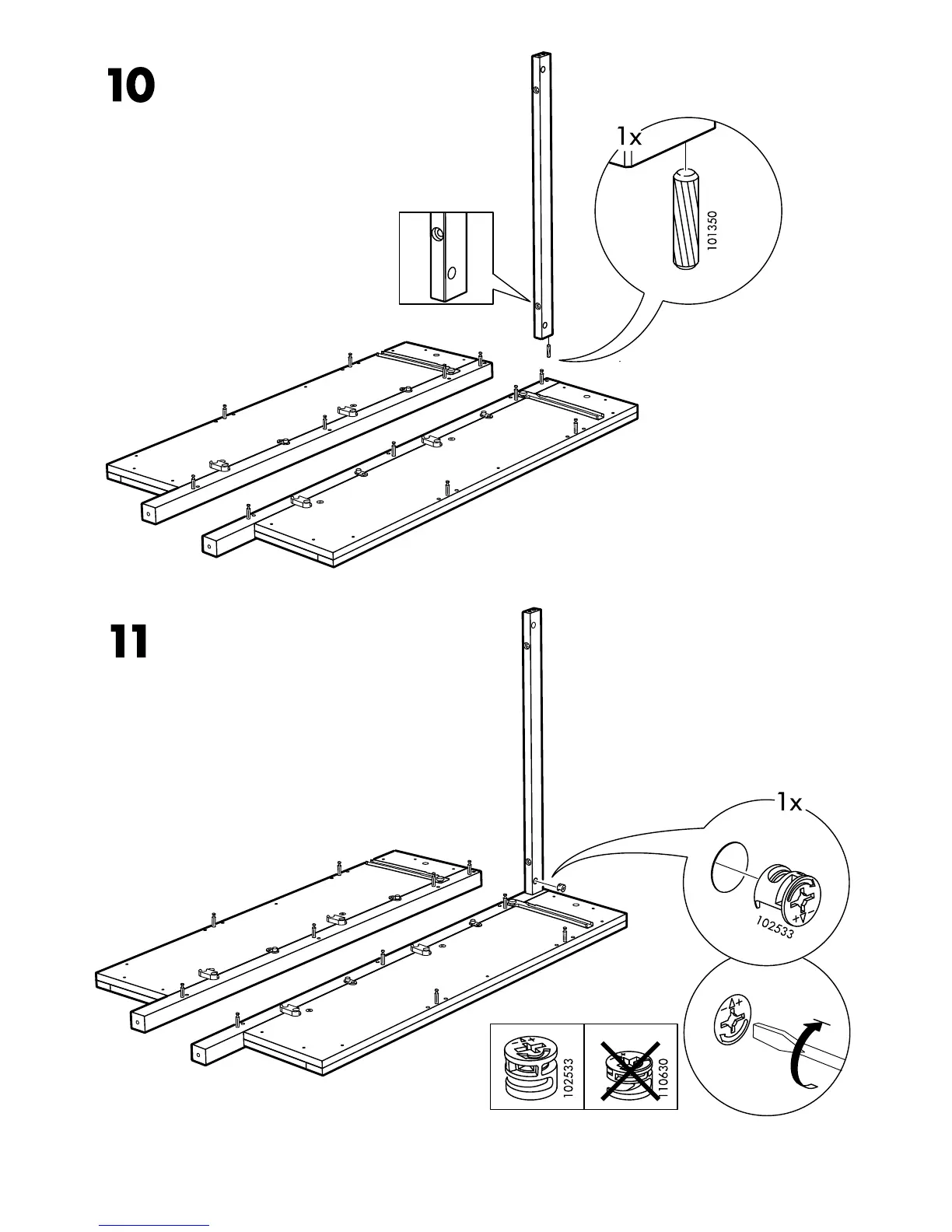 10

1x

101350

11

1x

102533

102533

110630