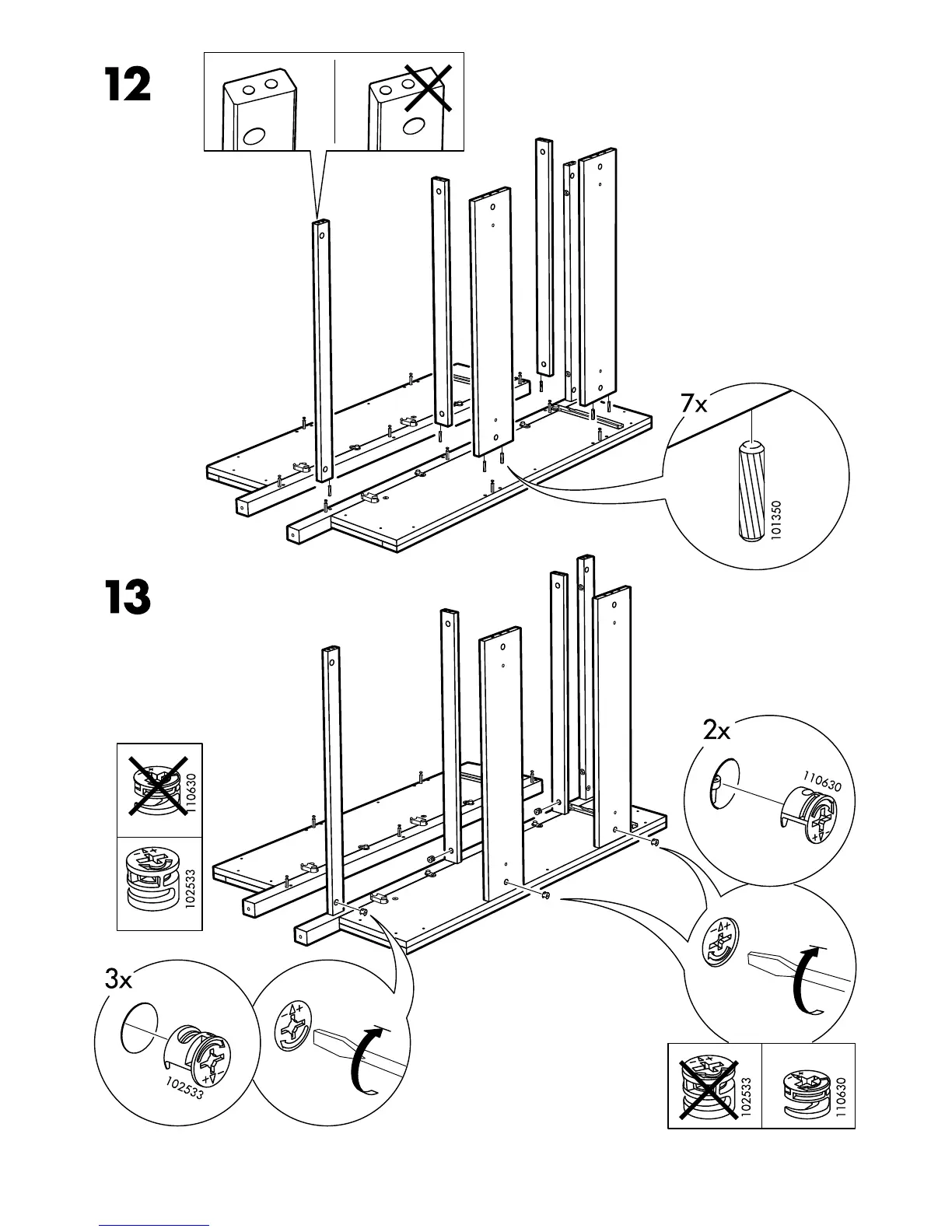 12

7x

101350

13

110630

102533

2x

110630

3x

102533

102533

110630