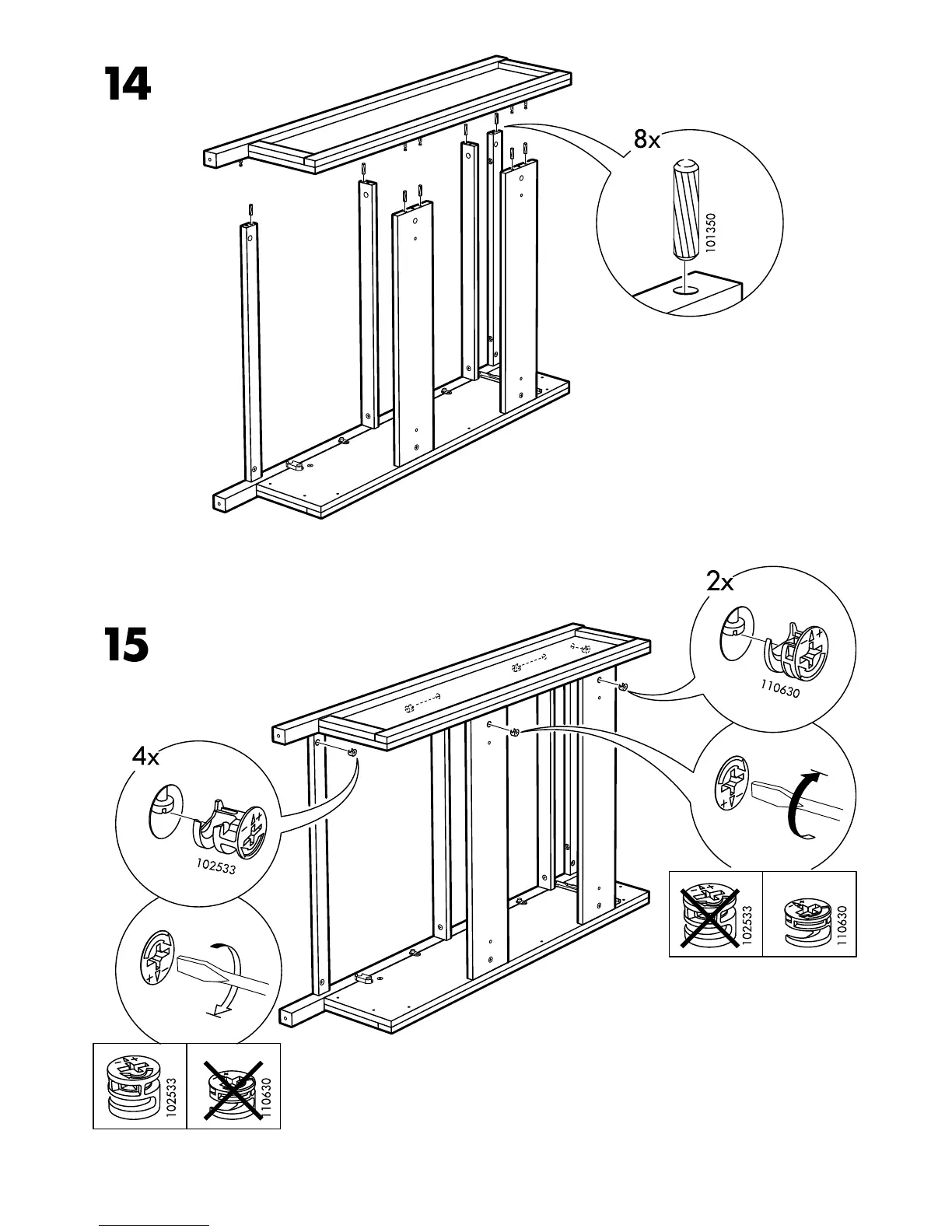 14

8x

101350

15

2x

110630

4x

102533

102533

110630

102533

110630