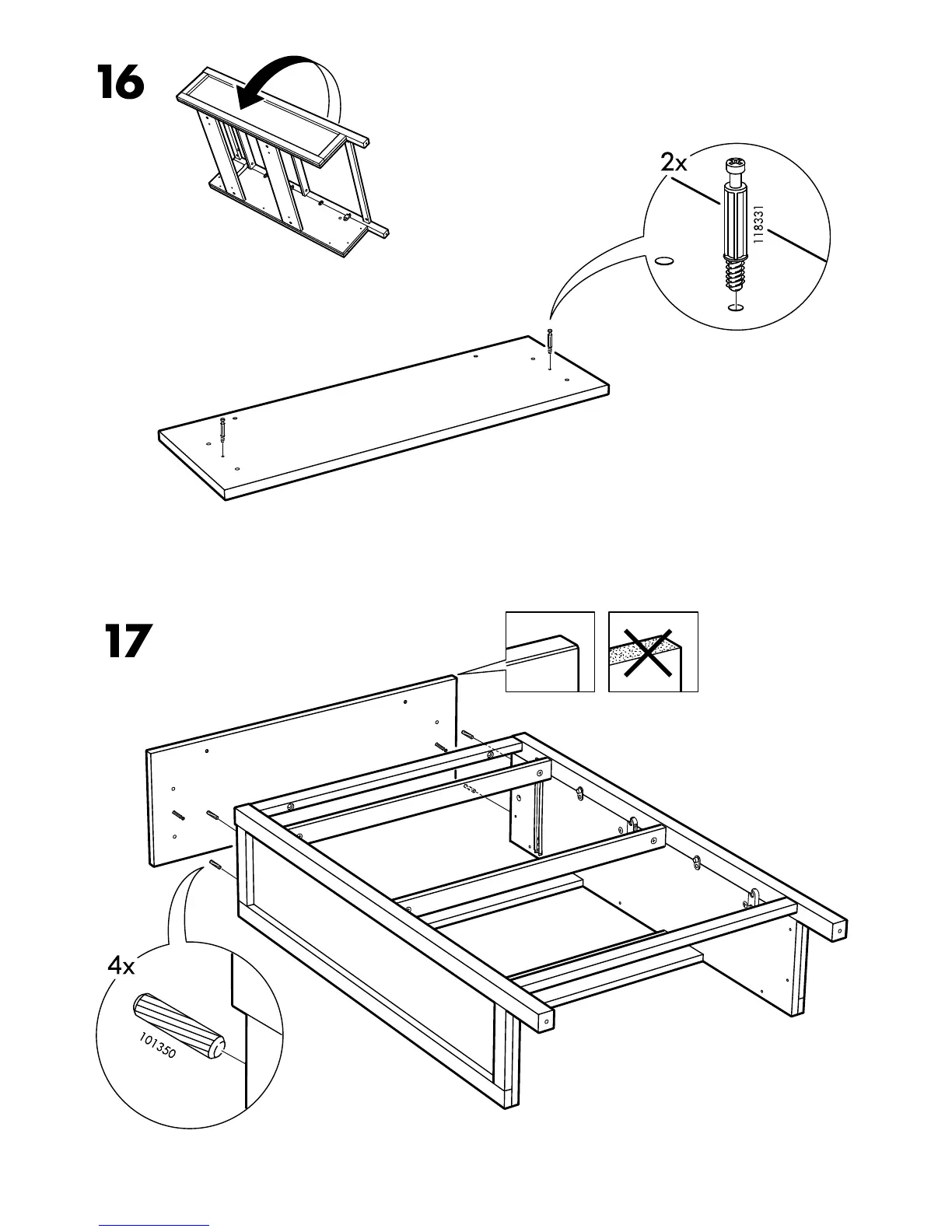 16

2x

118331

17

4x

101350