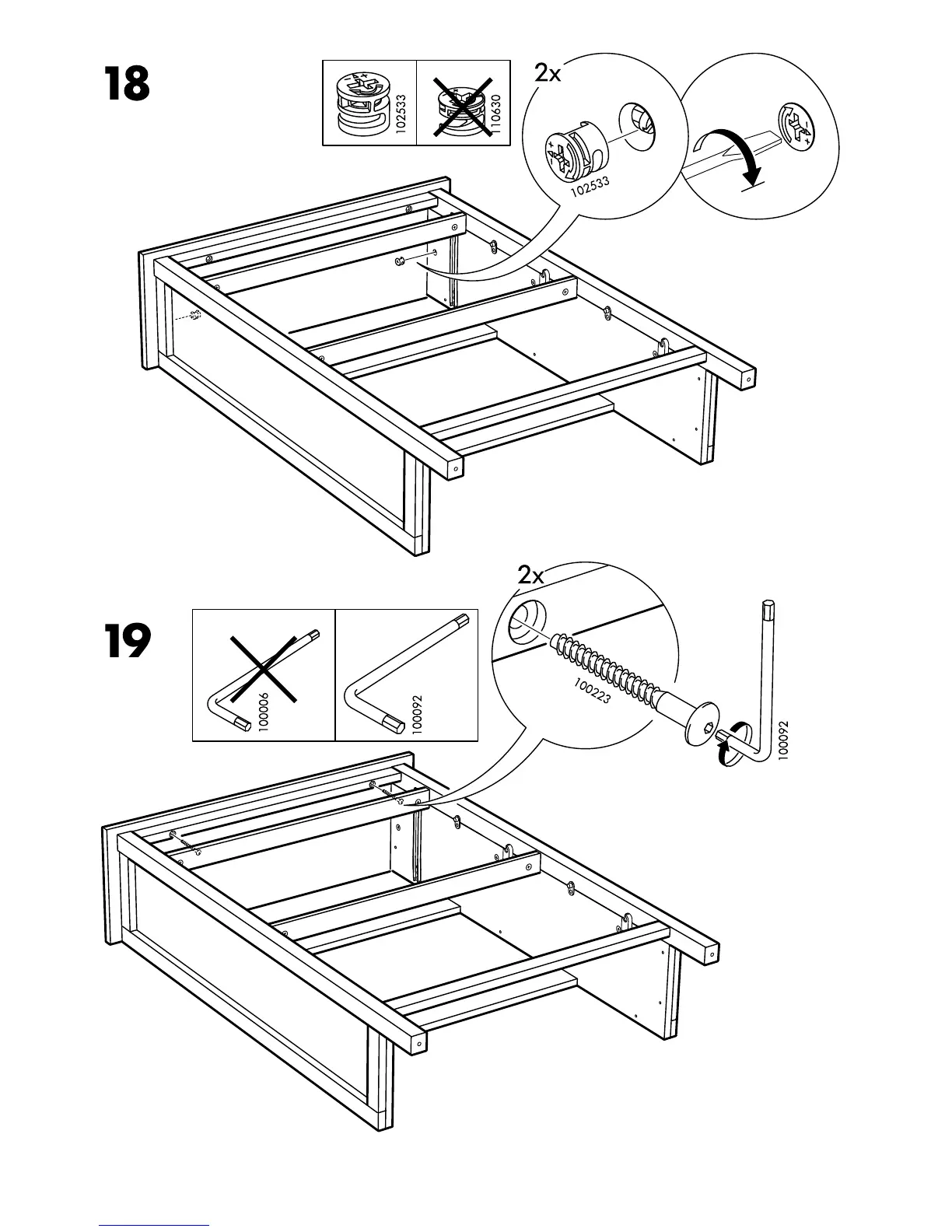 18

102533

110630

2x

102533

19

100006

100092

2x

100223

100092