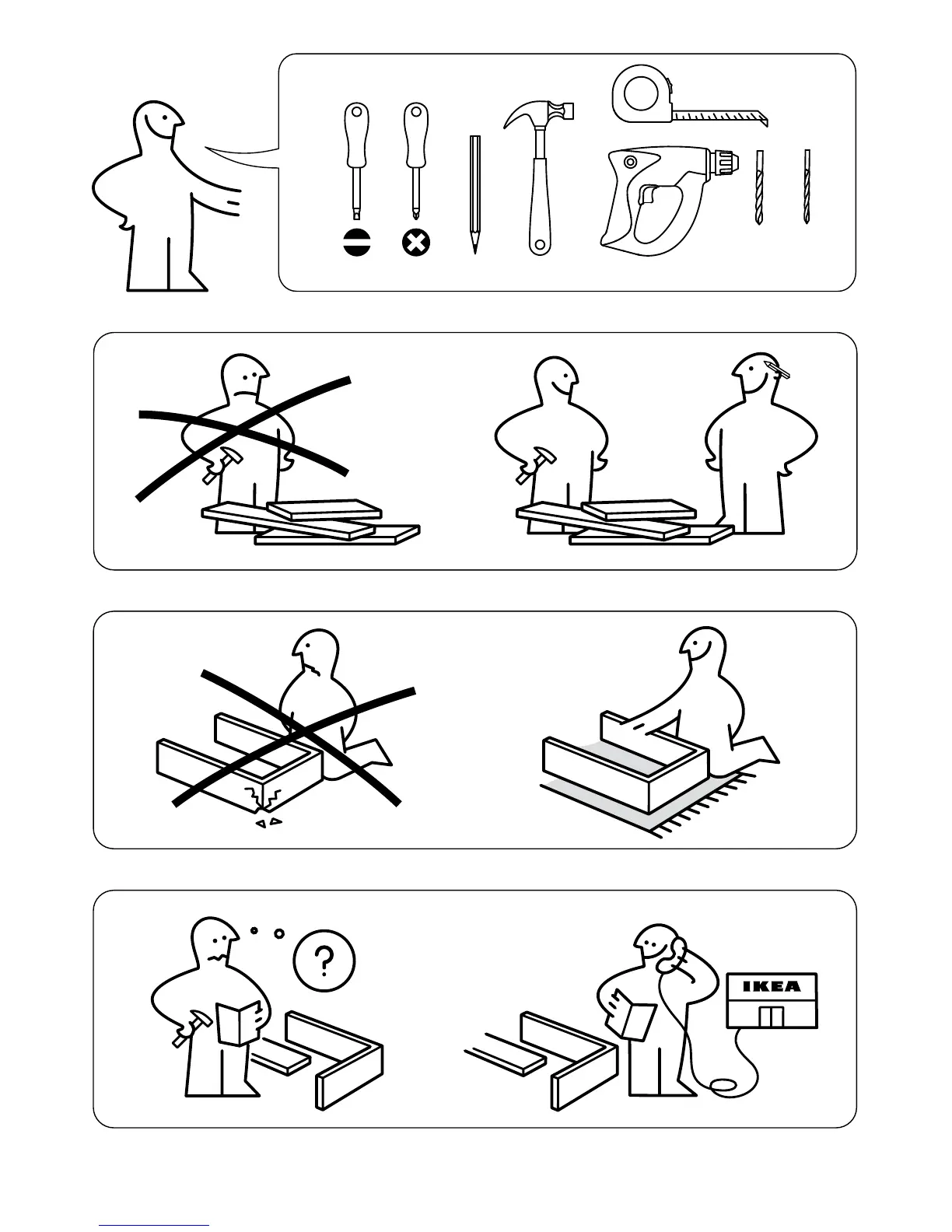 ?

IKEA