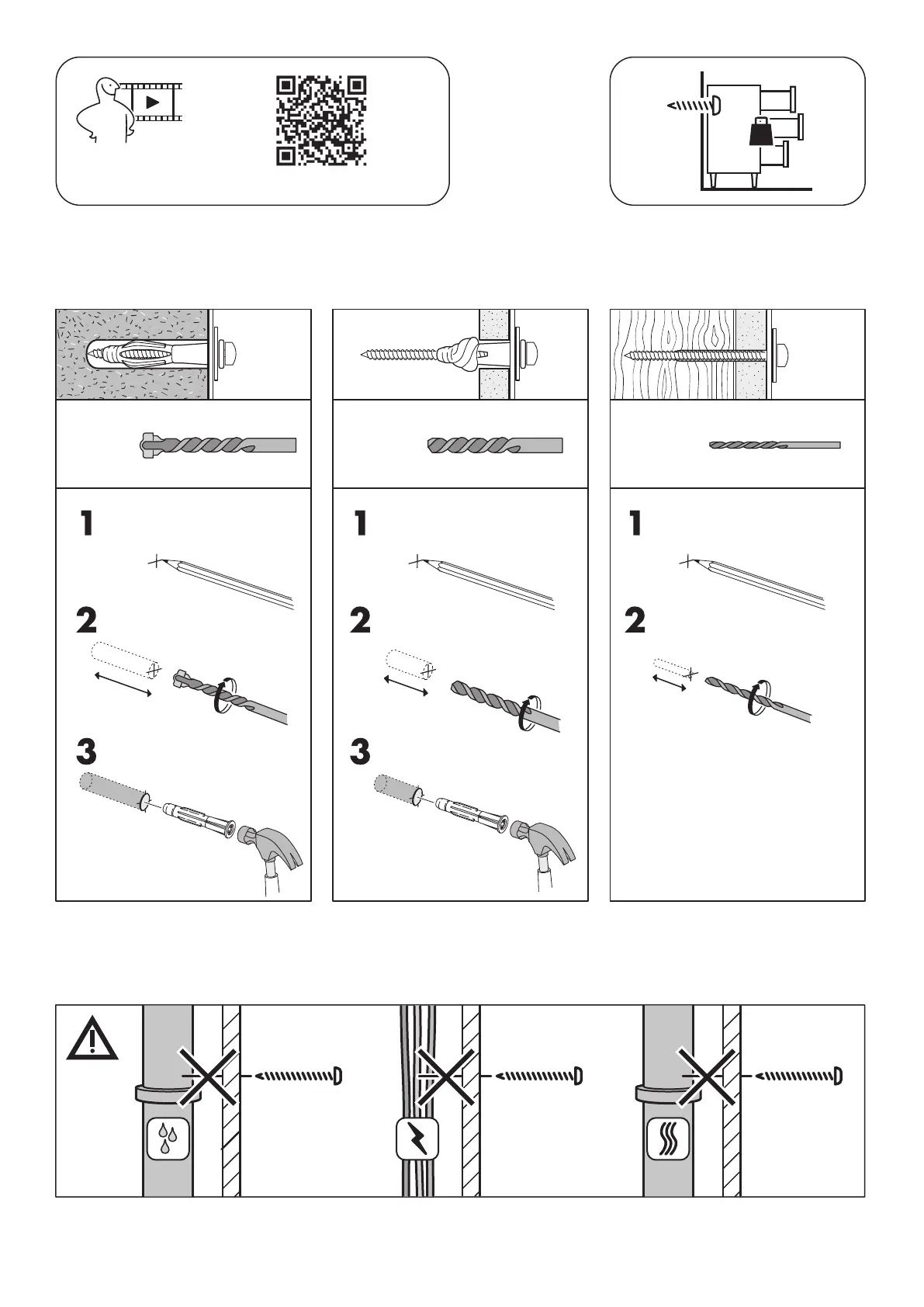 1

2

3

1

2

3

1

2