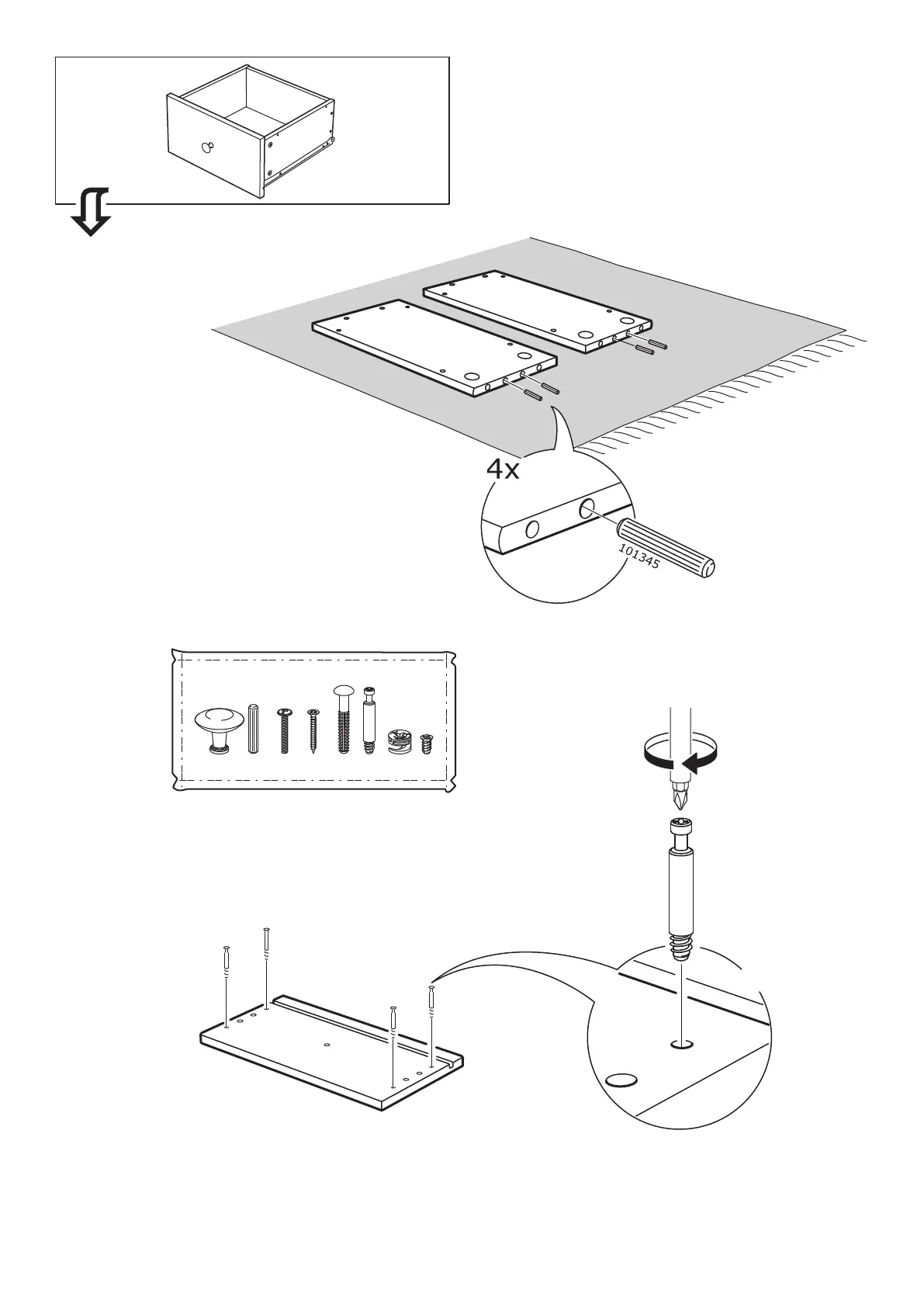 4x

101345