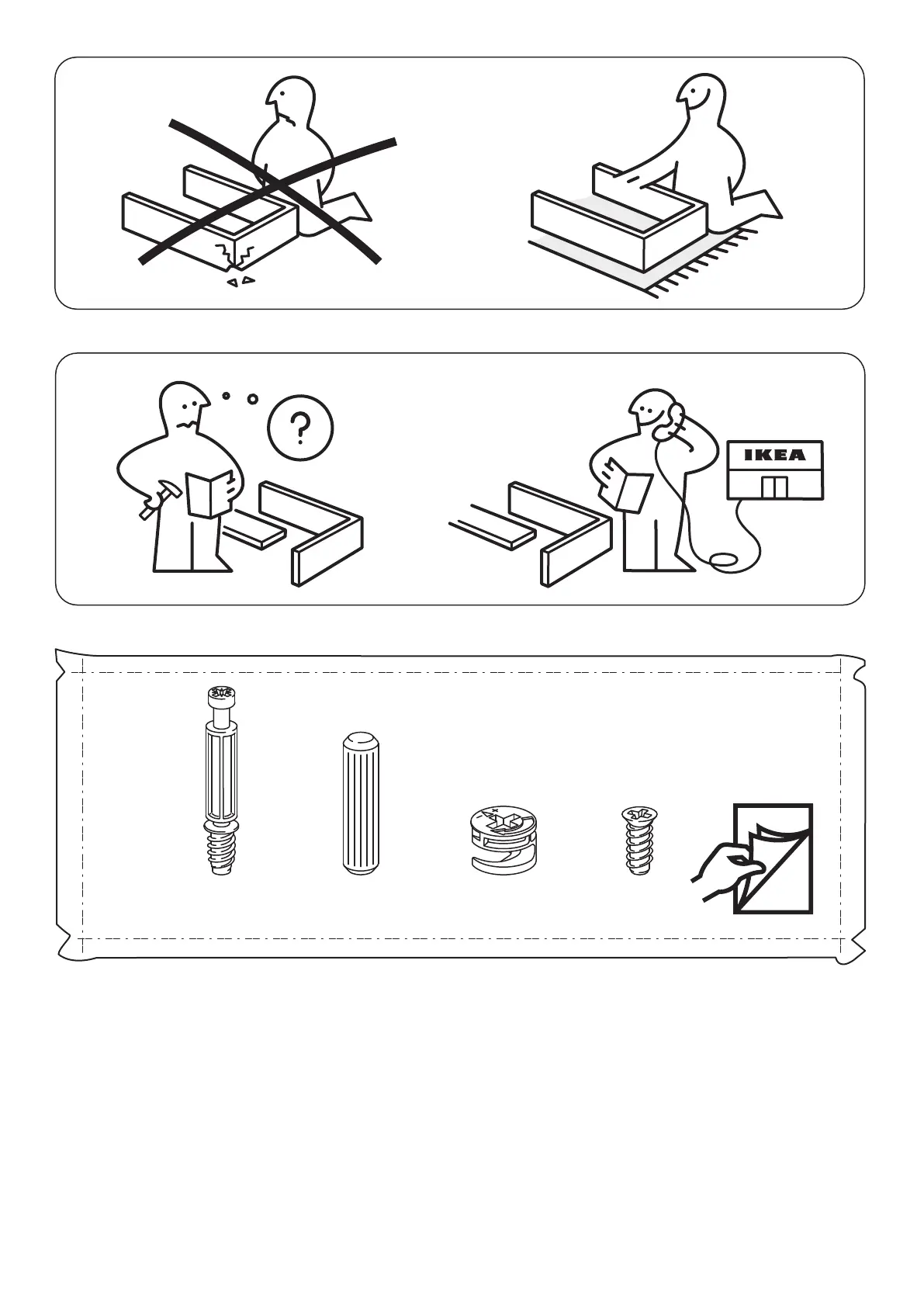 ?

IKEA