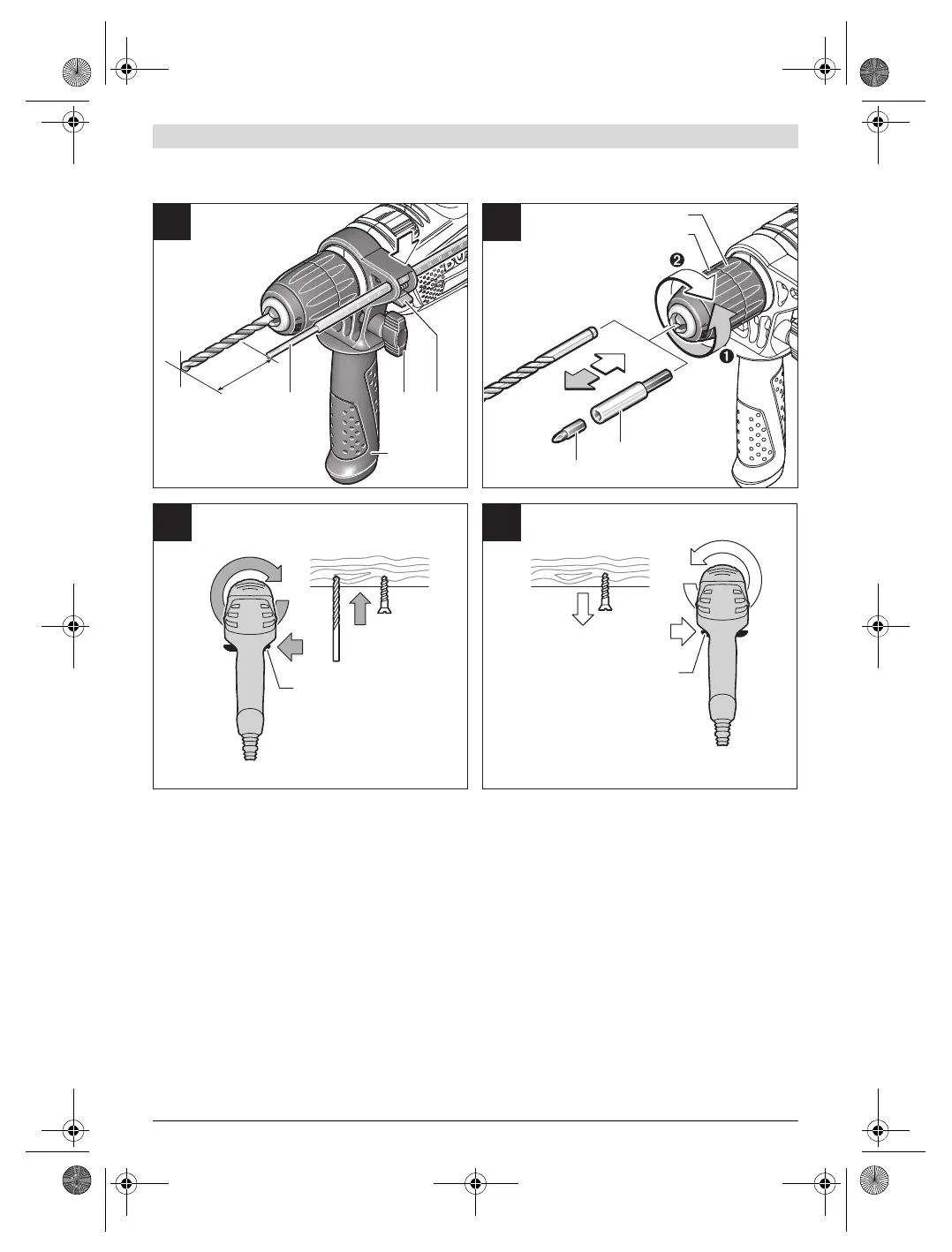 ❷

❶