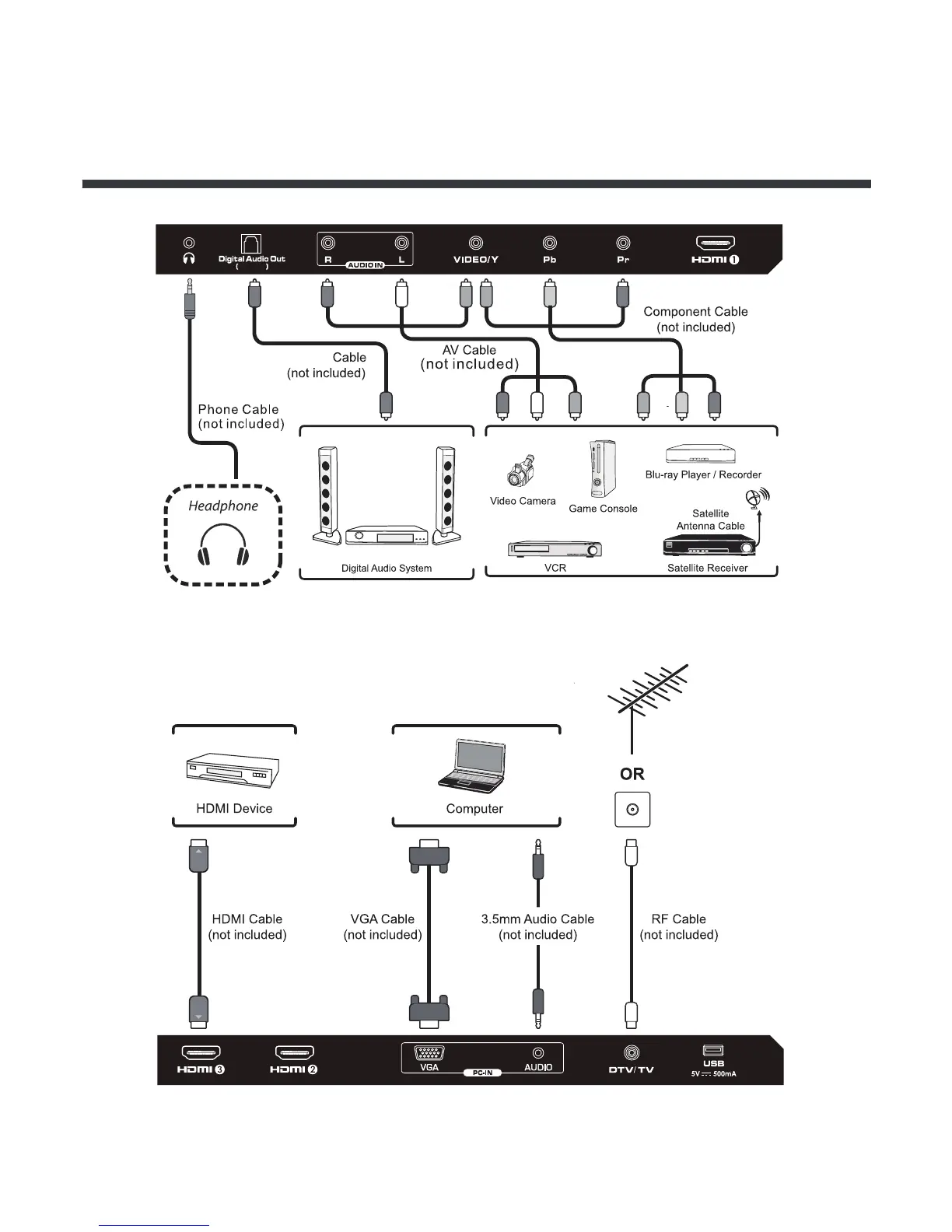 Digital Audio Out
( )
R
AUDIO IN
L
VIDEO/Y
Pb
Pr
HDMI 1

Component Cable
(not included)

AV Cable
(not included)

Cable
(not included)

Phone Cable
(not included)

Headphone

Digital Audio System

Video Camera
Game Console
Blu-ray Player / Recorder
Satellite
Antenna Cable
VCR
Satellite Receiver

HDMI Device
Computer
OR

HDMI Cable
(not included)
VGA Cable
(not included)
3.5mm Audio Cable
(not included)
RF Cable
(not included)

HDMI 3
HDMI 2
VGA
PC-IN
AUDIO
DTV/TV
USB
5V ⎓ 500mA