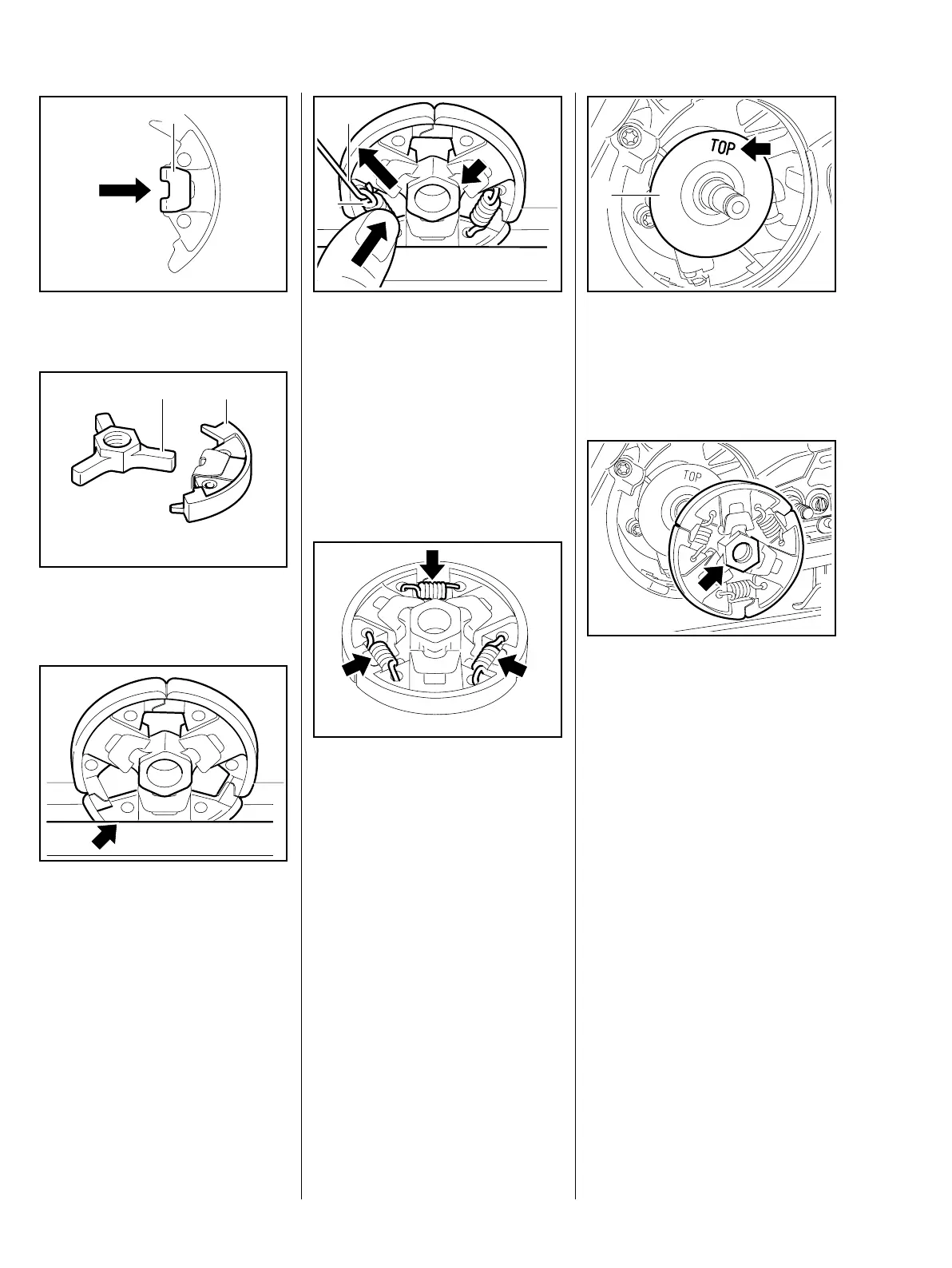 TOP

TOP