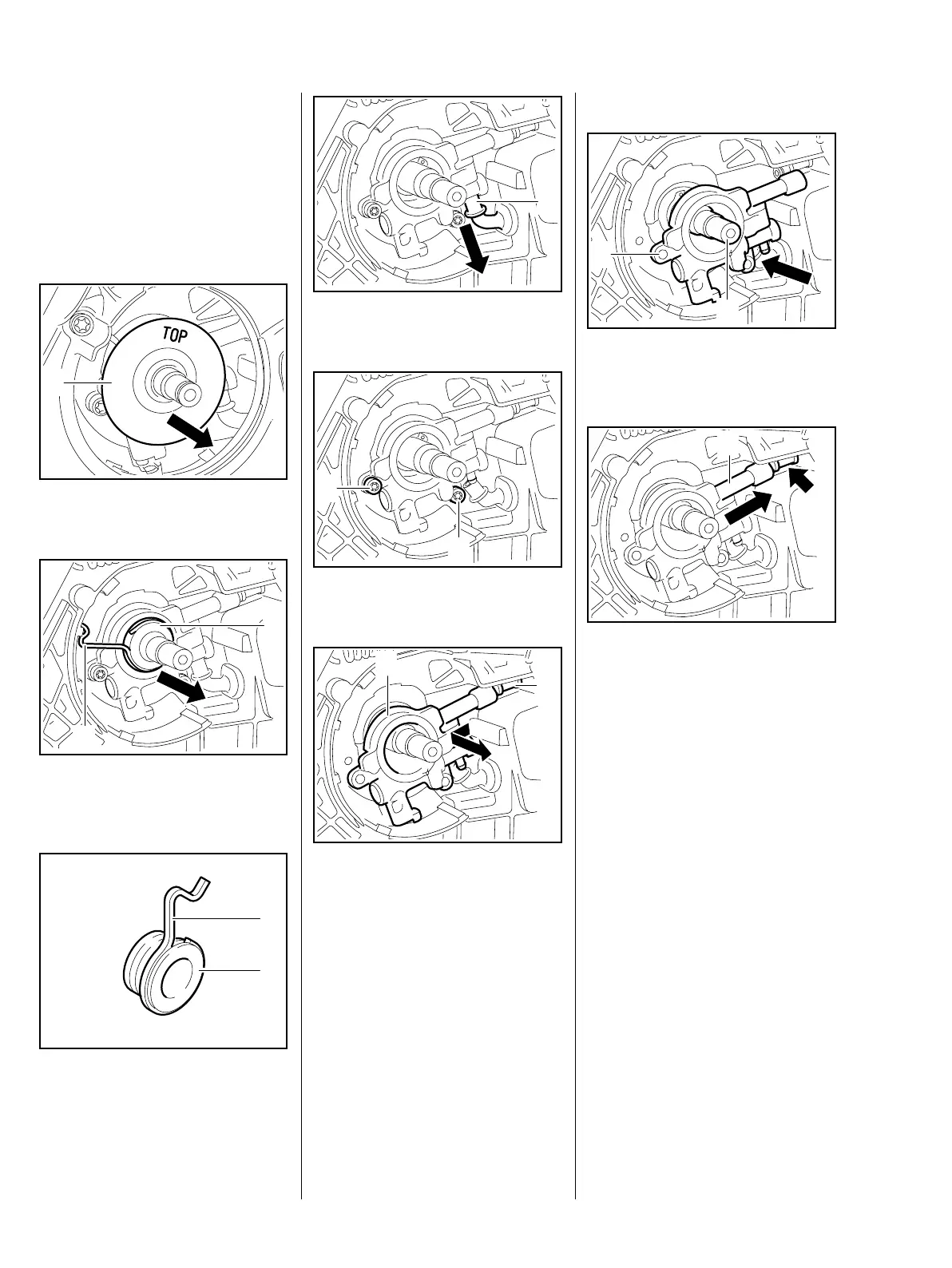 TOP