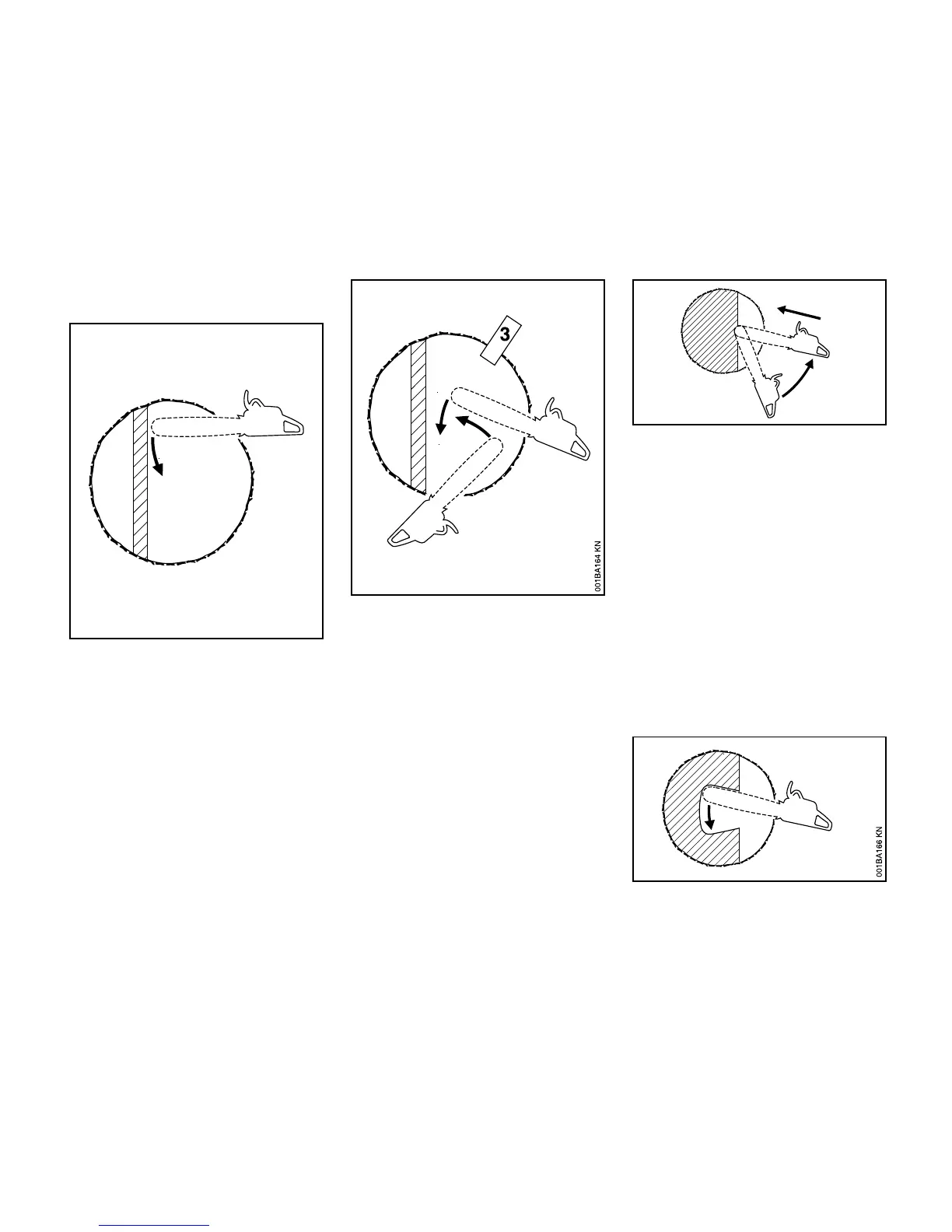 3

001BA164 KN

001BA166 KN