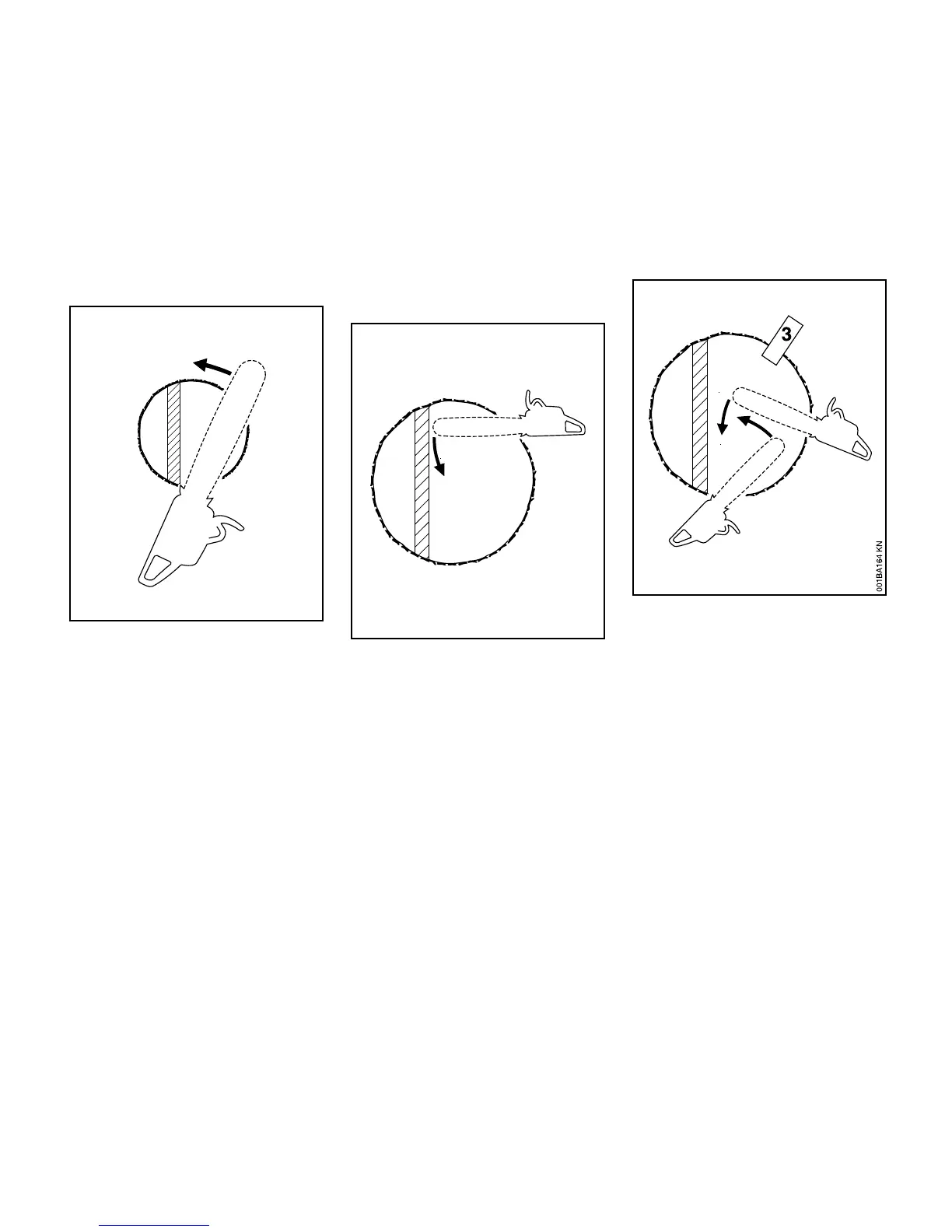 3

001BA164 KN