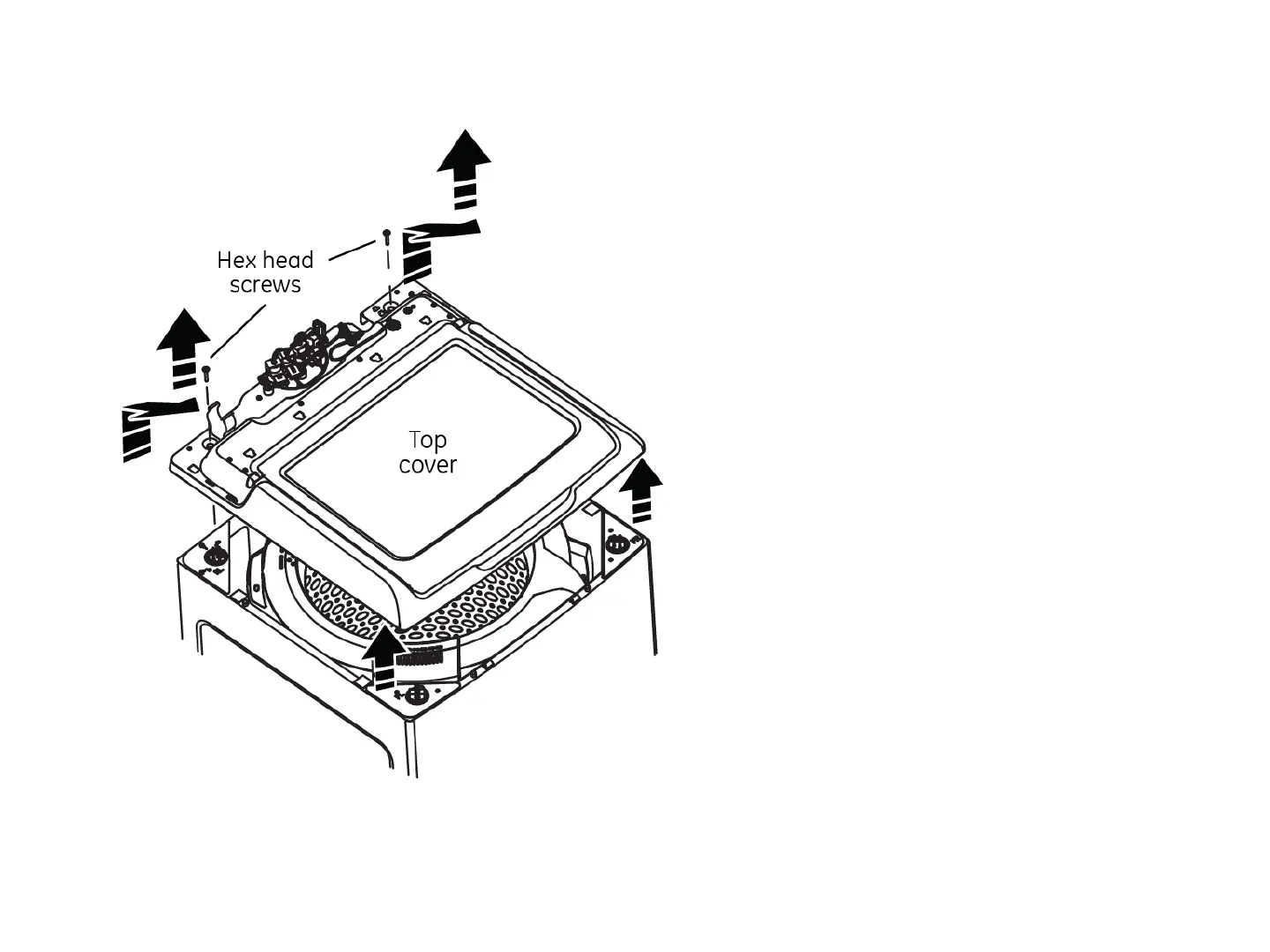 Hex head screws

Top cover