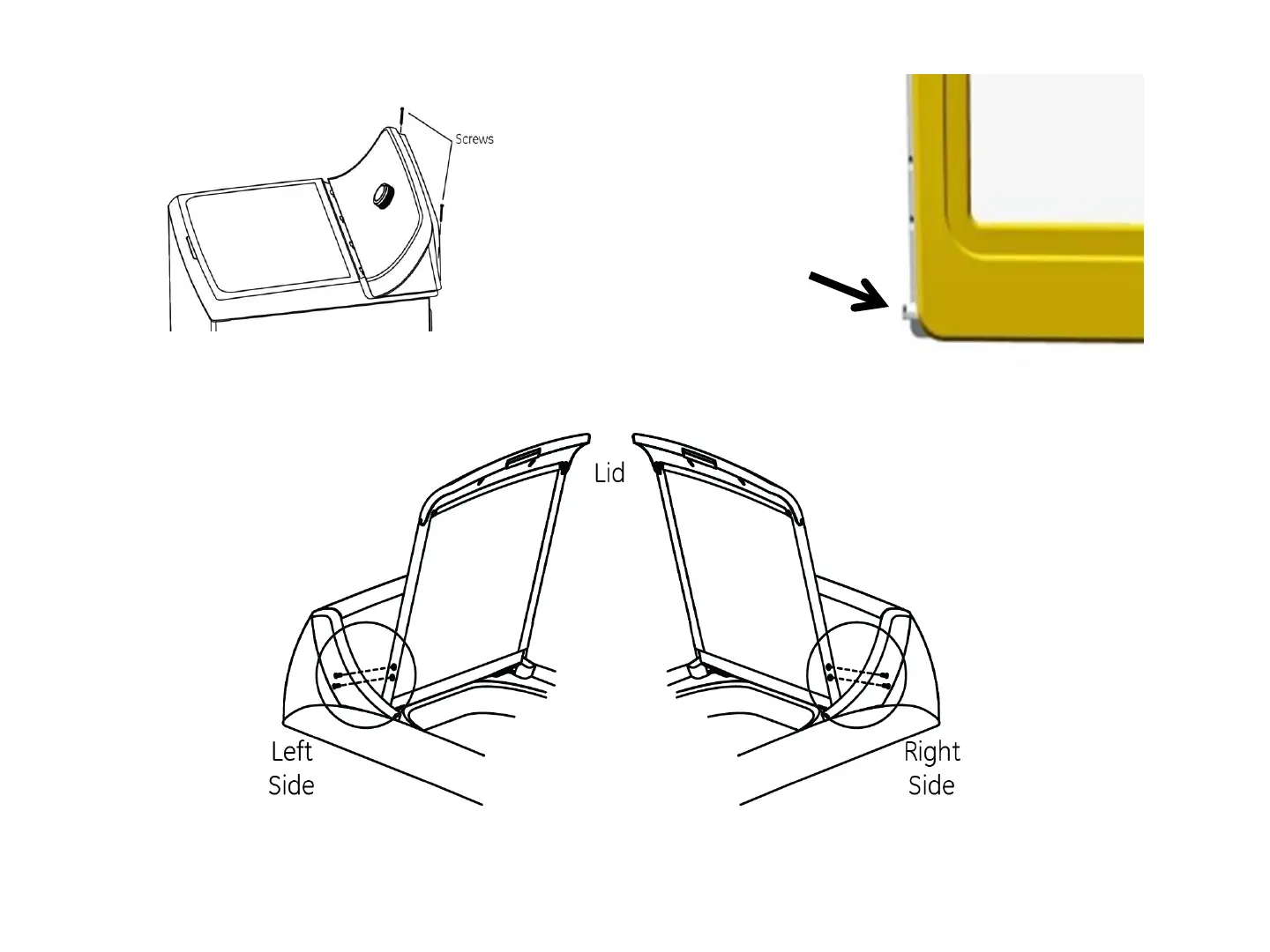 Screws

Lid

Left Side

Right Side