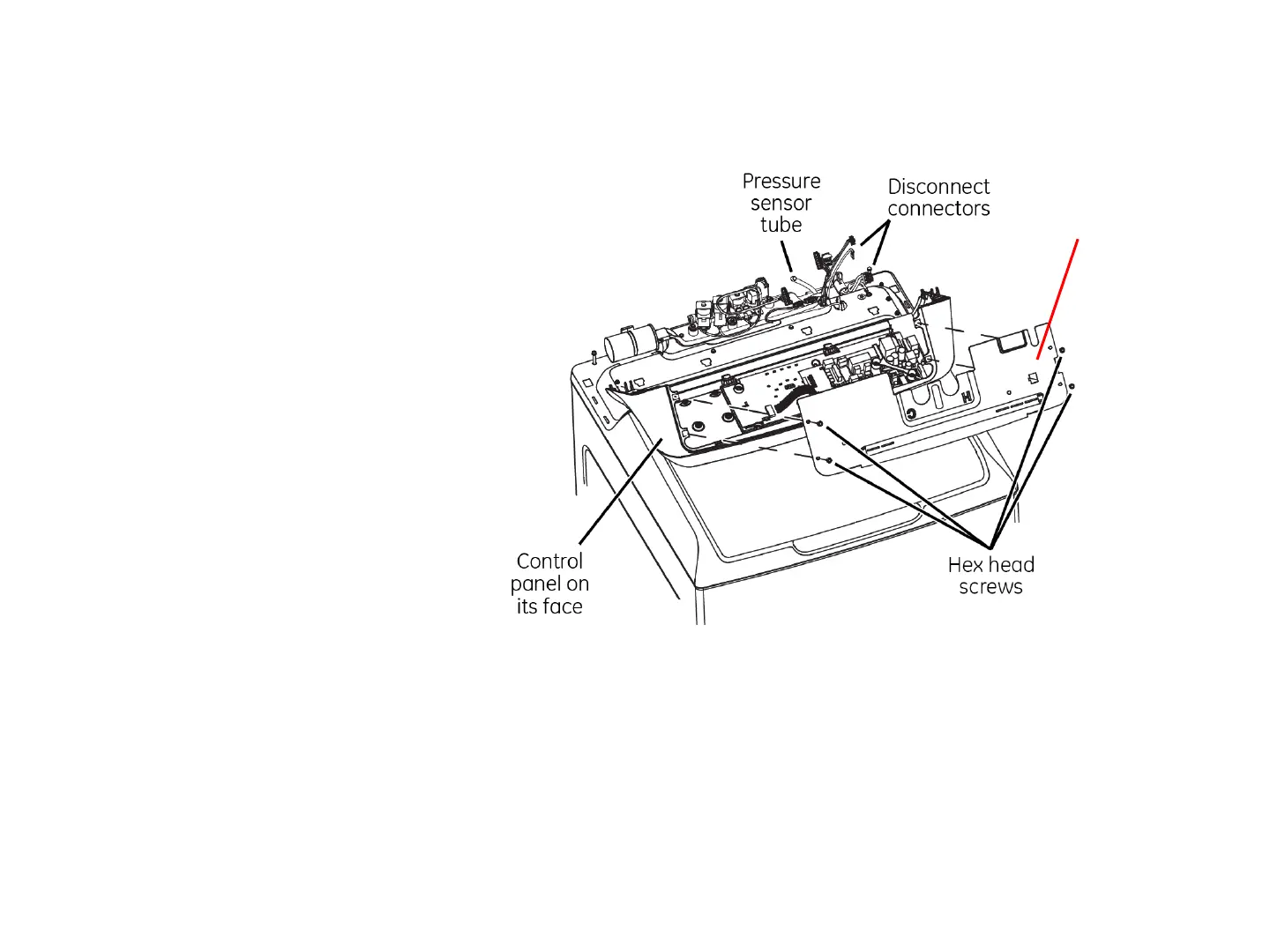 Pressure sensor tube

Disconnect connectors

Control panel on its face

Hex head screws