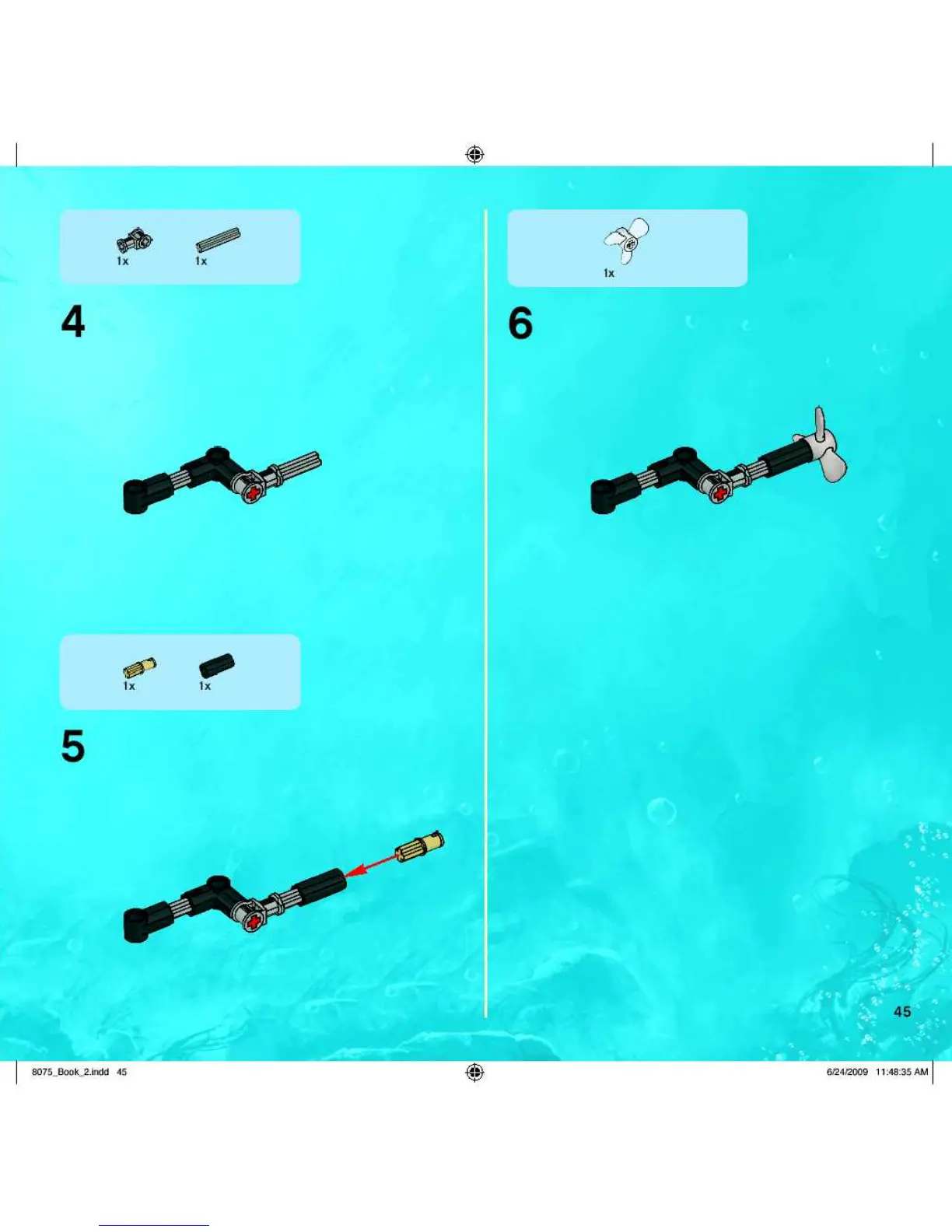 1x 1x

4

1x 1x

5

1x

6

45

8075_Book_2.indd 45

6/24/2009 11:48:35 AM