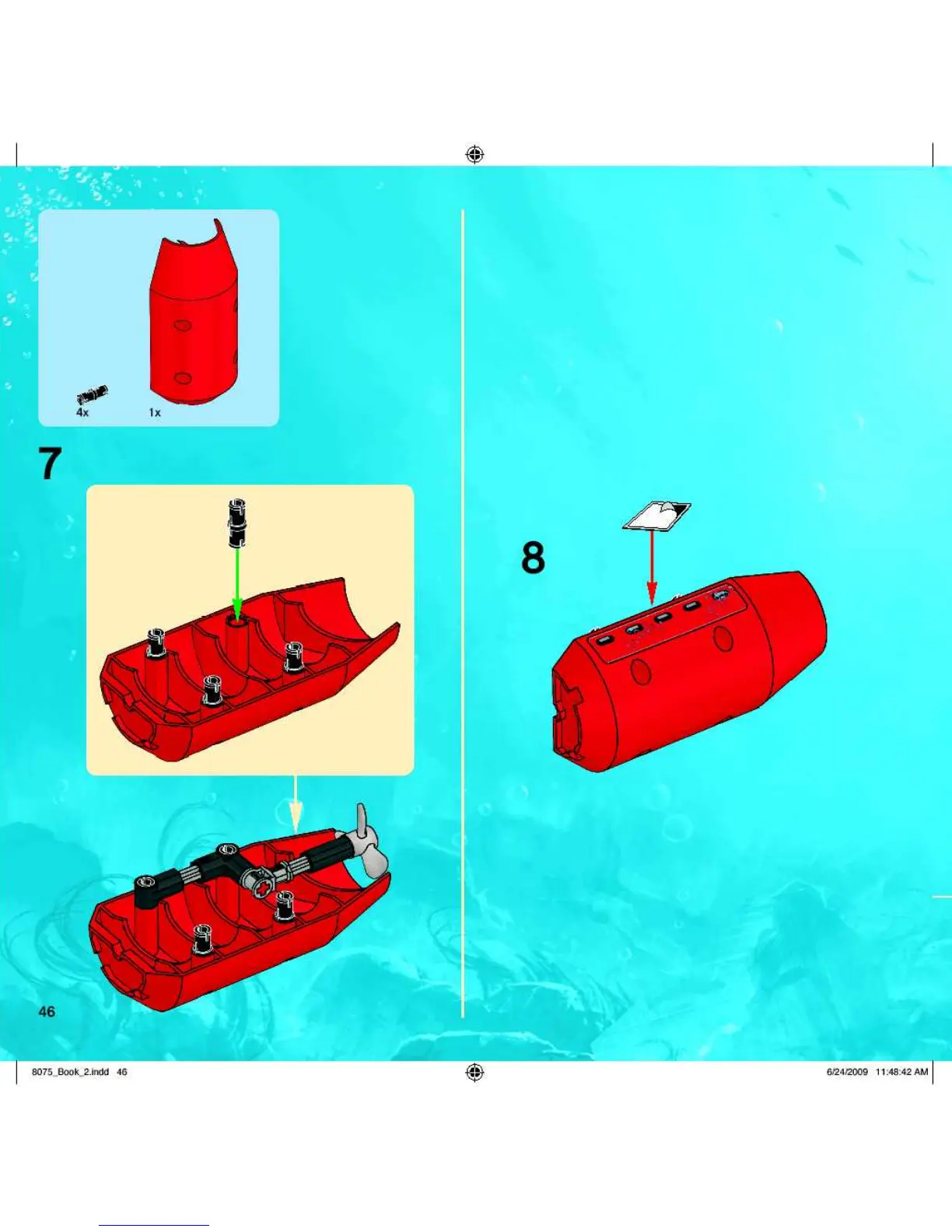 4x 1x

7

8

46

8075_Book_2.indd 46

6/24/2009 11:48:42 AM