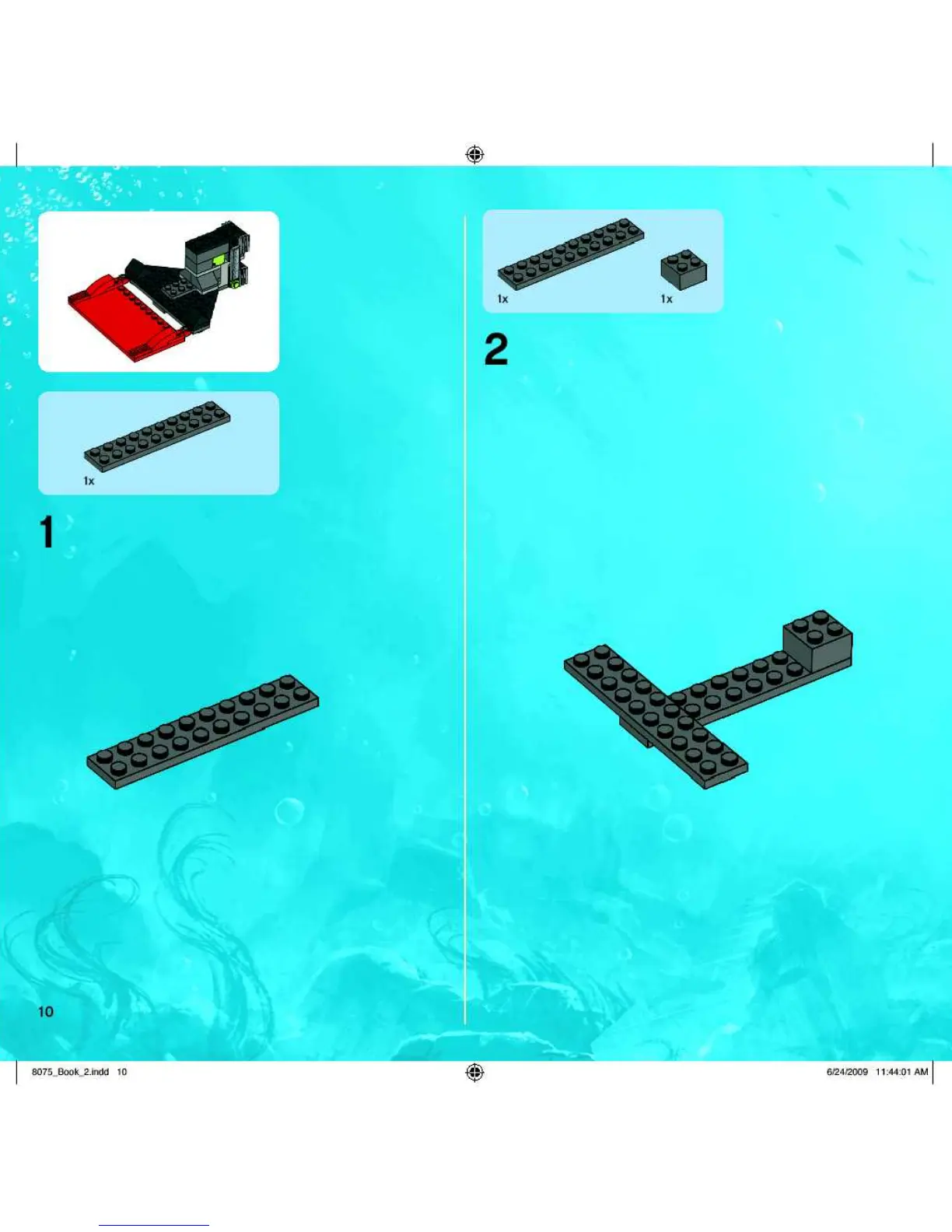 1x

1

1x

1x

2

10

8075_Book_2.indd 10

6/24/2009 11:44:01 AM