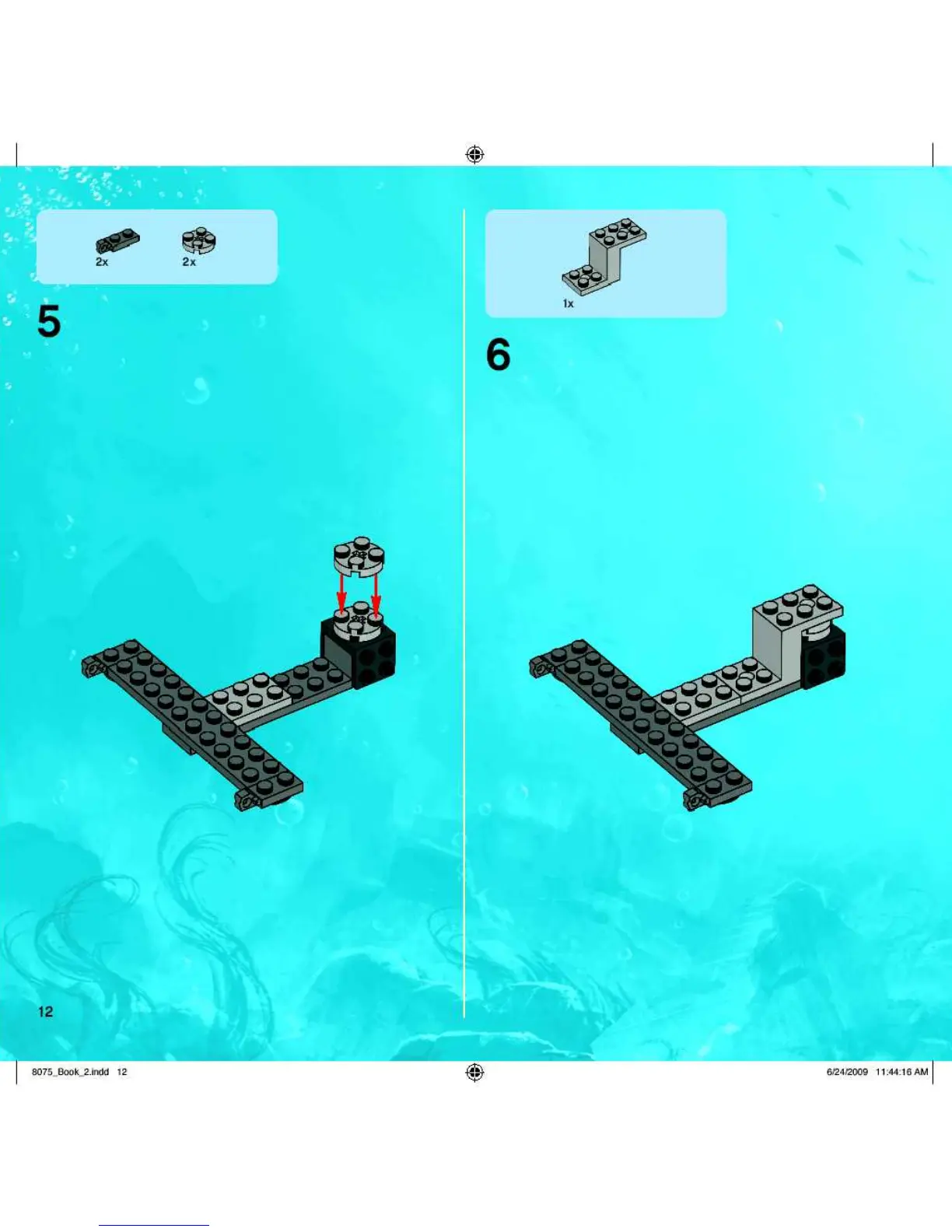 2x 2x

5

1x

6

12

8075_Book_2.indd 12

6/24/2009 11:44:16 AM