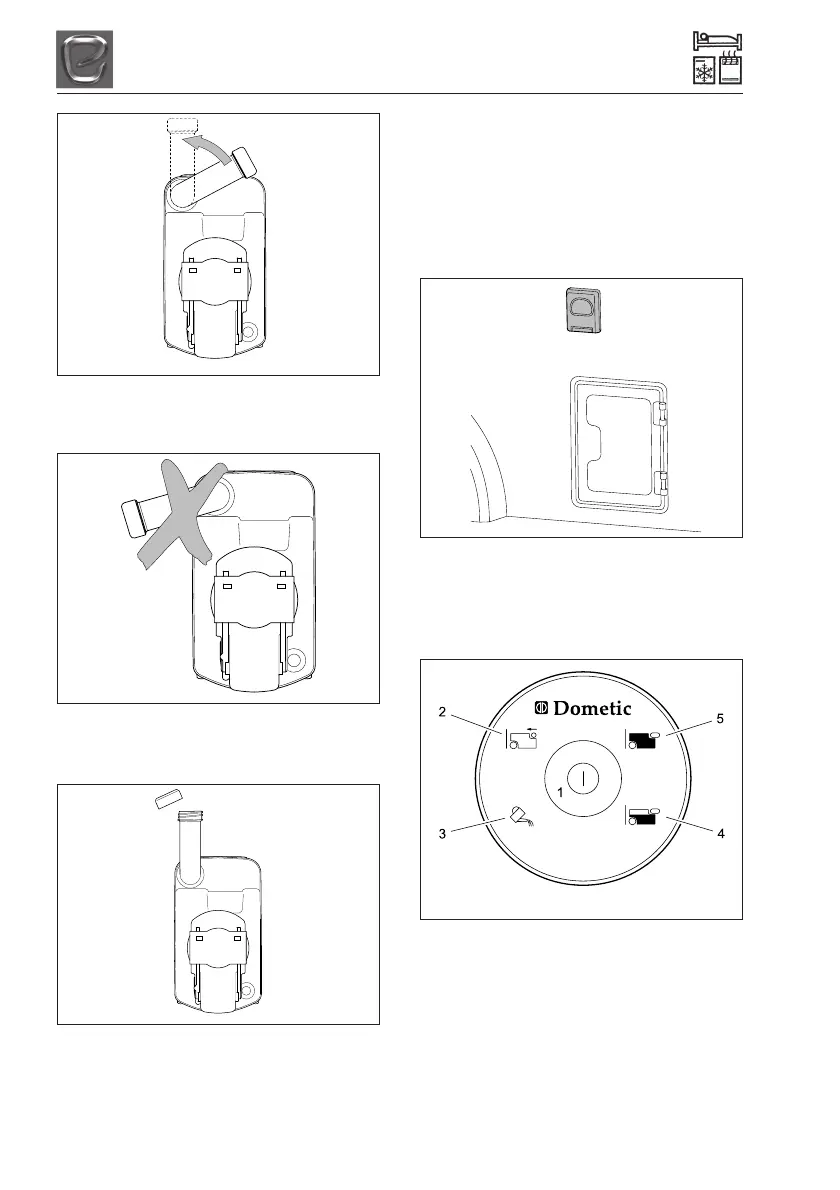 Dometic

2

5

1

3

4